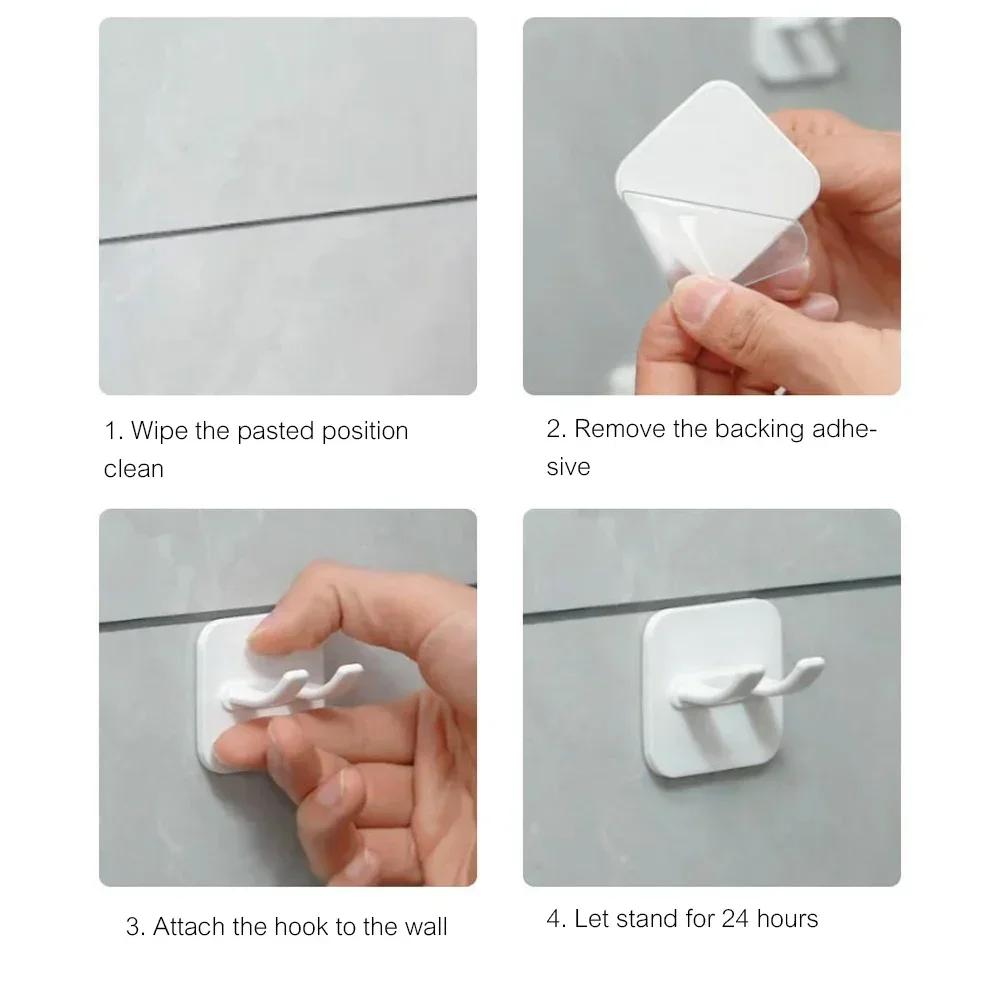 1. Wipe the pasted position clean

2. Remove the backing adhesive

3. Attach the hook to the wall

4. Let stand for 24 hours