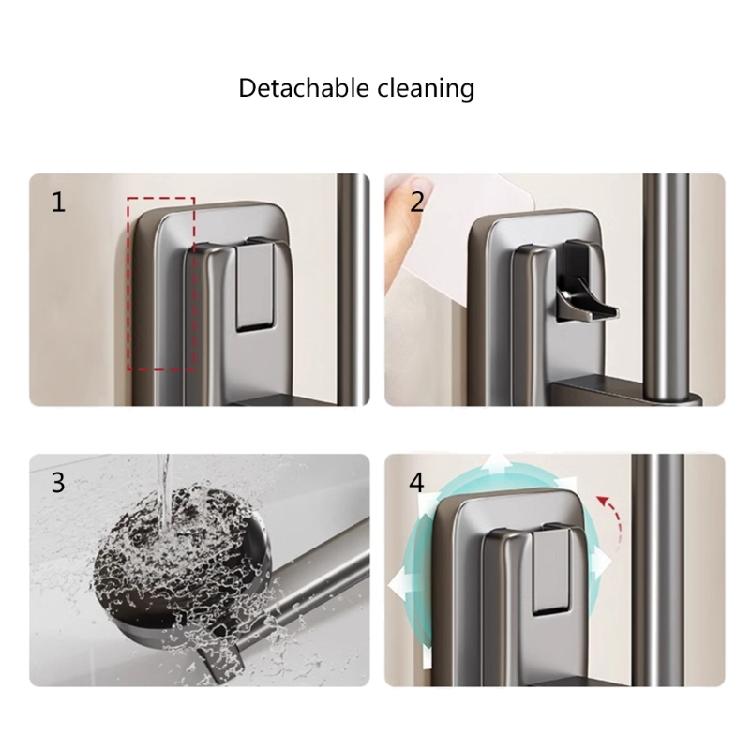 Detachable cleaning

1

2

3

4