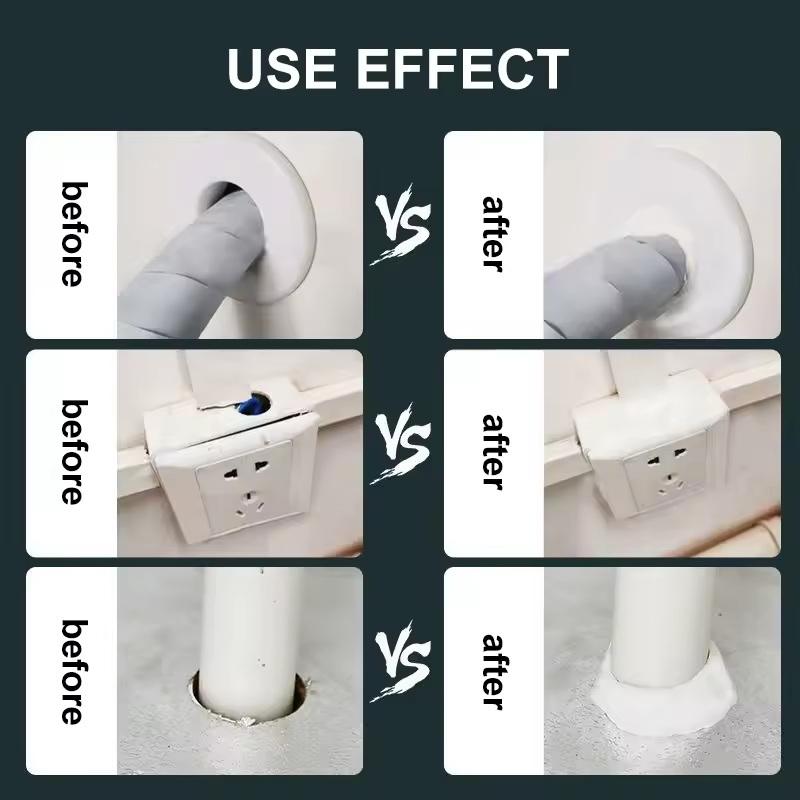 USE EFFECT

before

VS

after

before

VS

after

before

VS

after