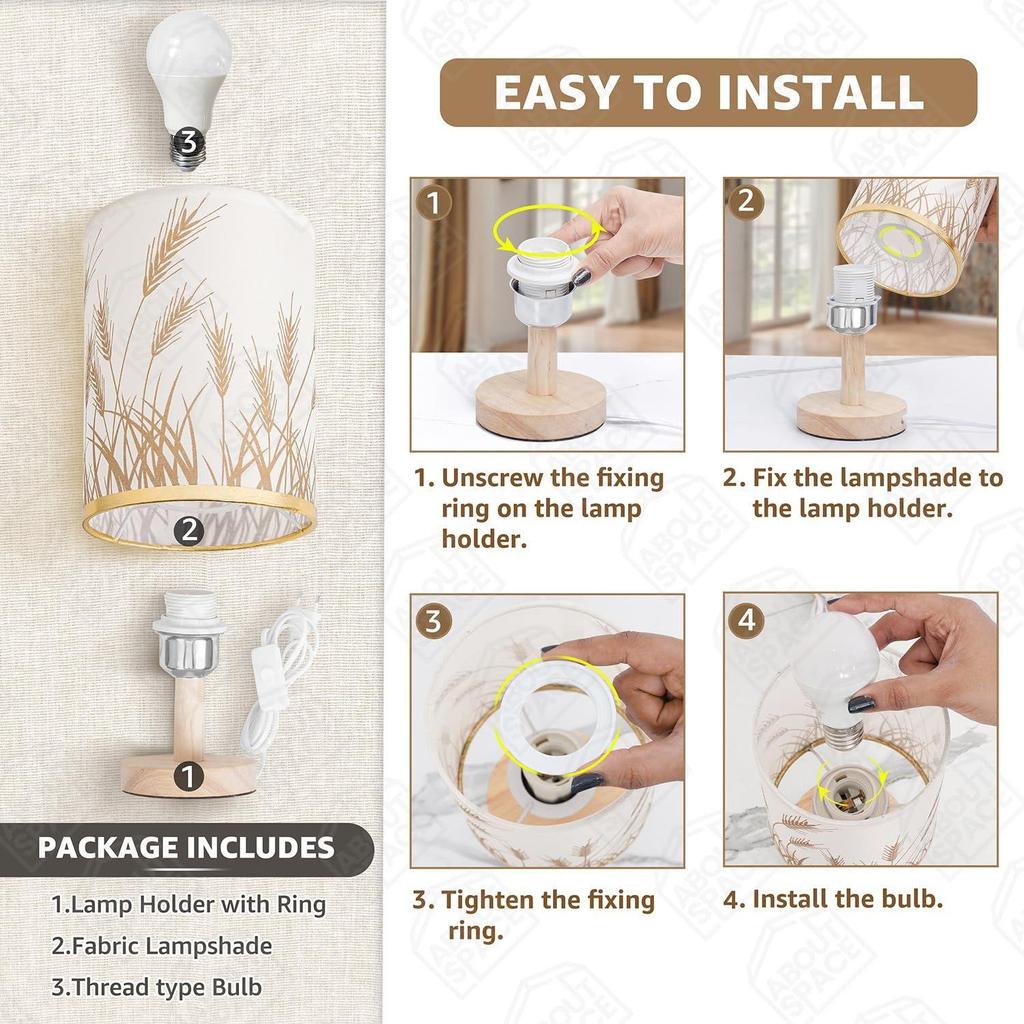 3

2

1

PACKAGE INCLUDES

1.Lamp Holder with Ring

2.Fabric Lampshade

3.Thread type Bulb

EASY TO INSTALL

1

1. Unscrew the fixing ring on the lamp holder.

2

2. Fix the lampshade to the lamp holder.

3

3. Tighten the fixing ring.

4

4. Install the bulb.

ABOUT SPACE