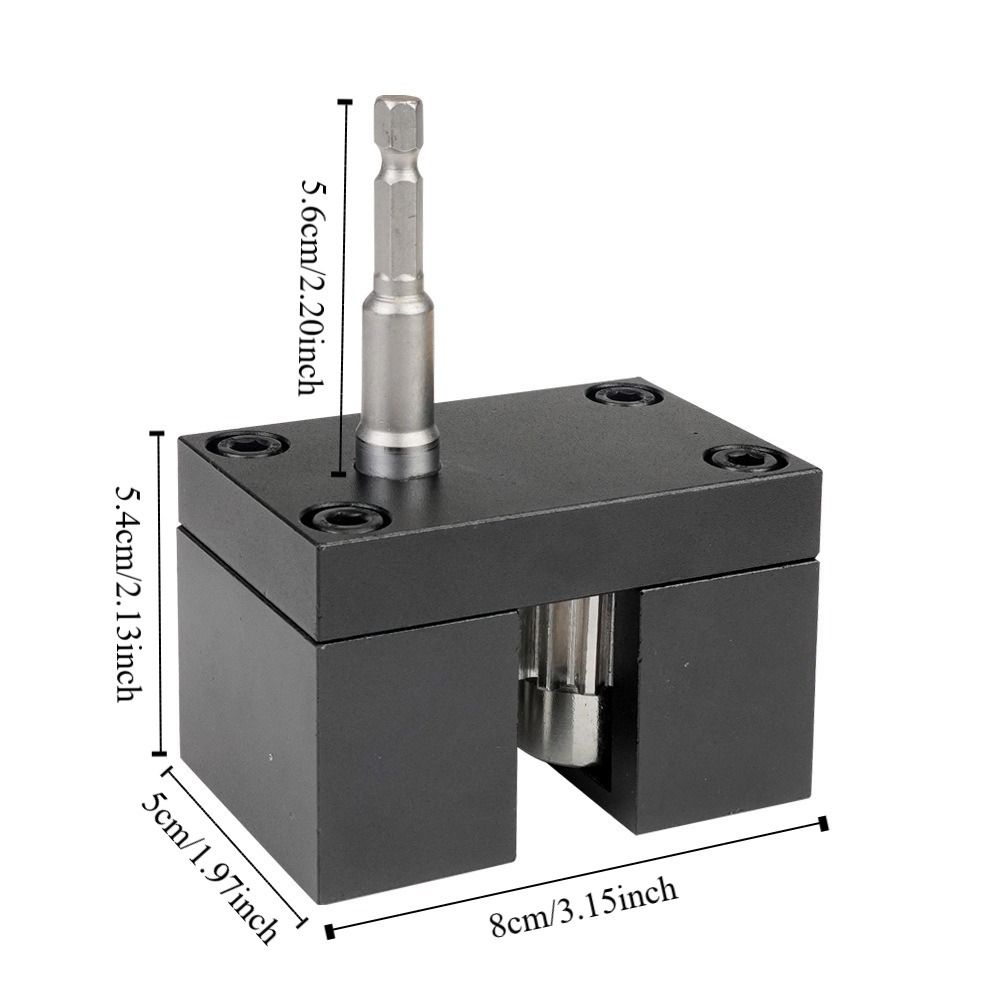 5.6cm/2.20inch

5.4cm/2.13inch

5cm/1.97inch

8cm/3.15inch