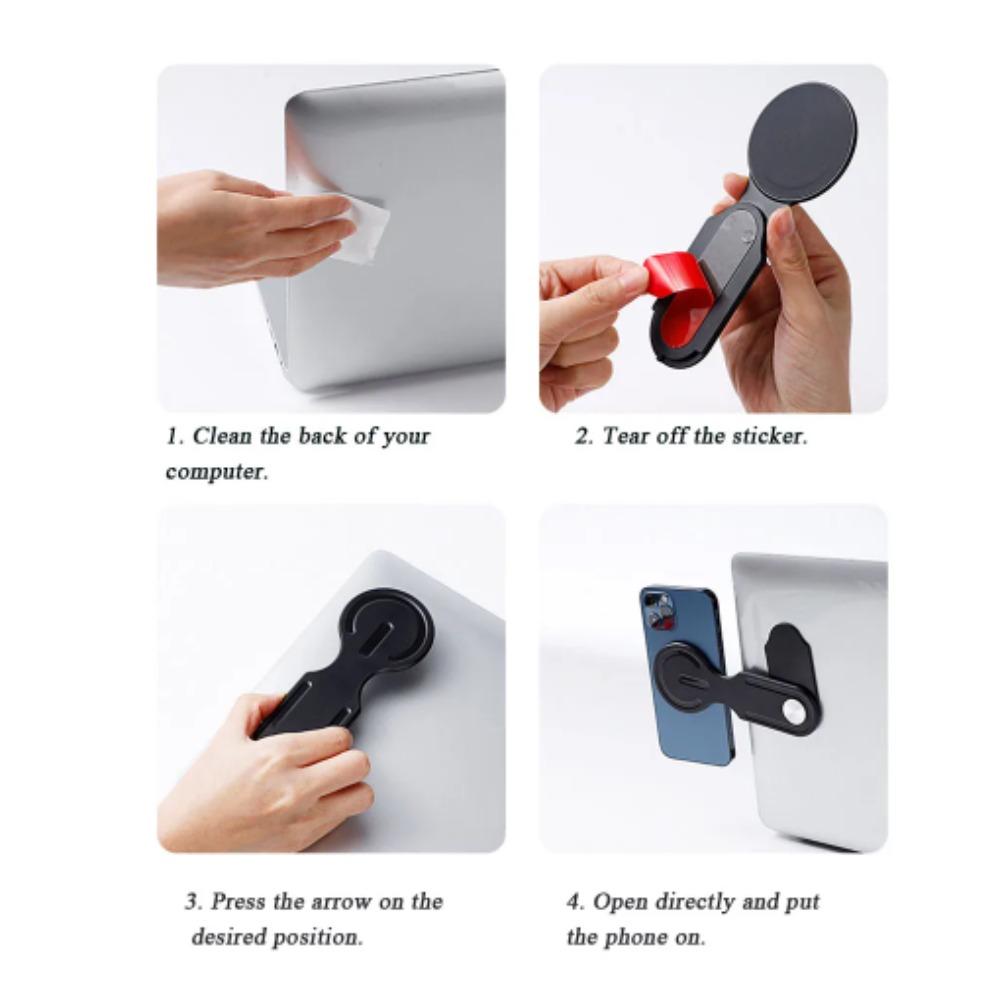 1. Clean the back of your computer.

2. Tear off the sticker.

3. Press the arrow on the desired position.

4. Open directly and put the phone on.