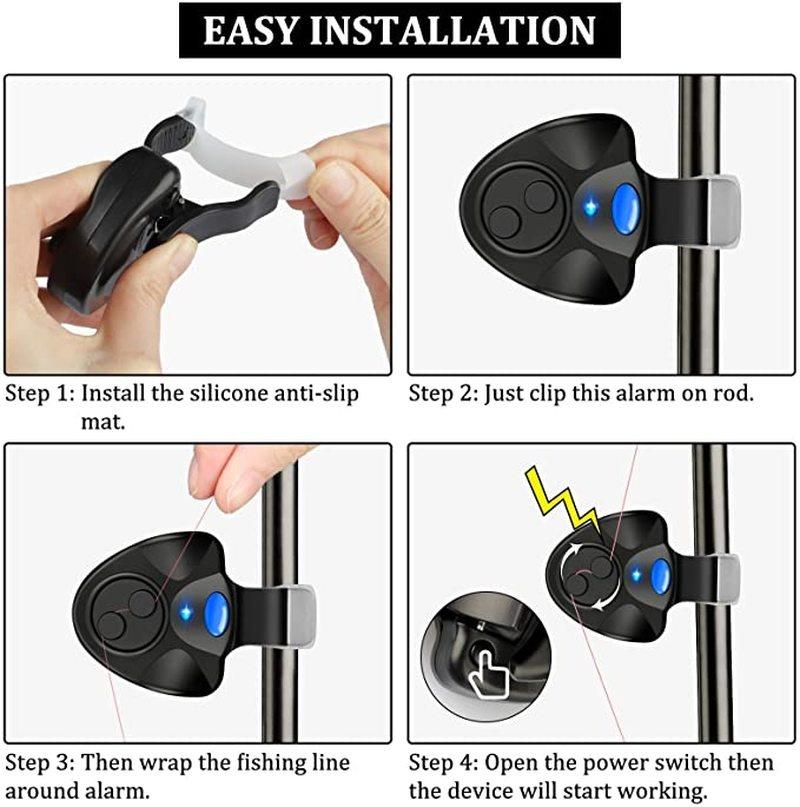 EASY INSTALLATION

Step 1: Install the silicone anti-slip mat.

Step 2: Just clip this alarm on rod.

Step 3: Then wrap the fishing line around alarm.

Step 4: Open the power switch then the device will start working.