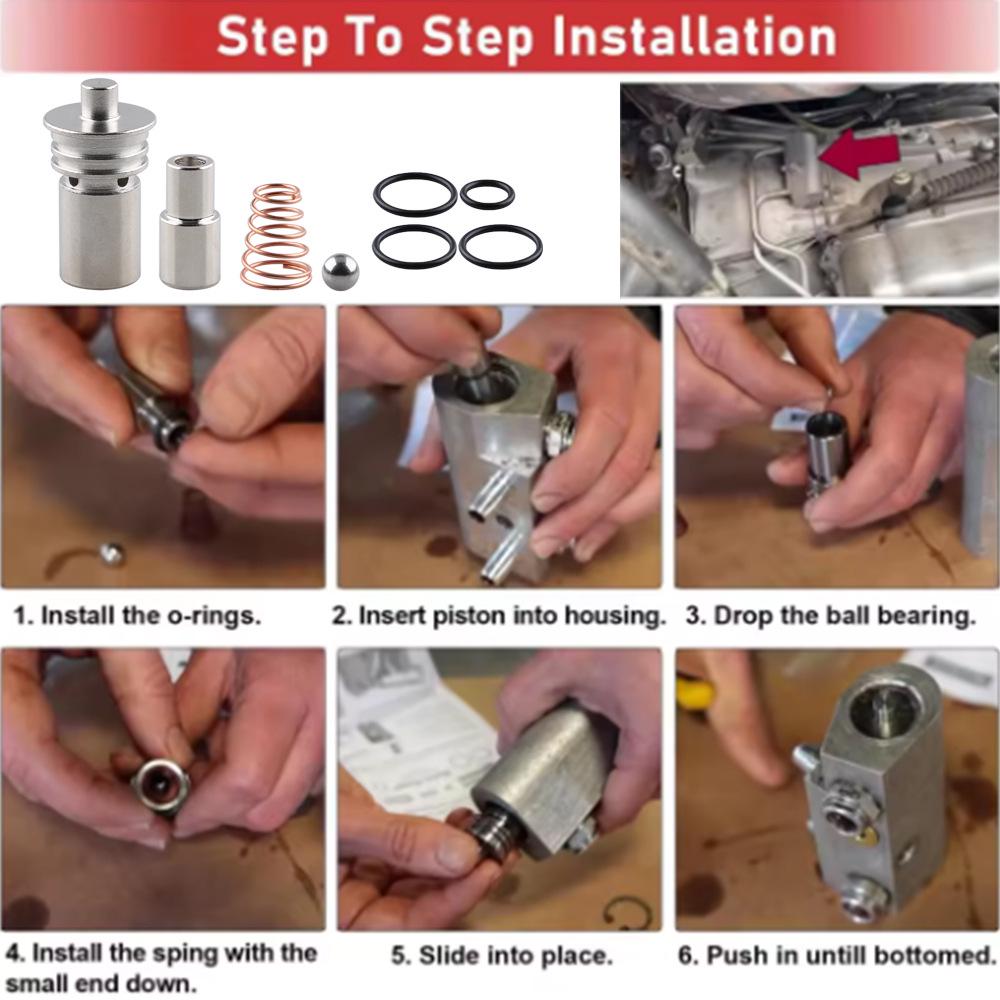 Step To Step Installation

1. Install the o-rings.

2. Insert piston into housing.

3. Drop the ball bearing.

4. Install the sping with the small end down.

5. Slide into place.

6. Push in untill bottomed.