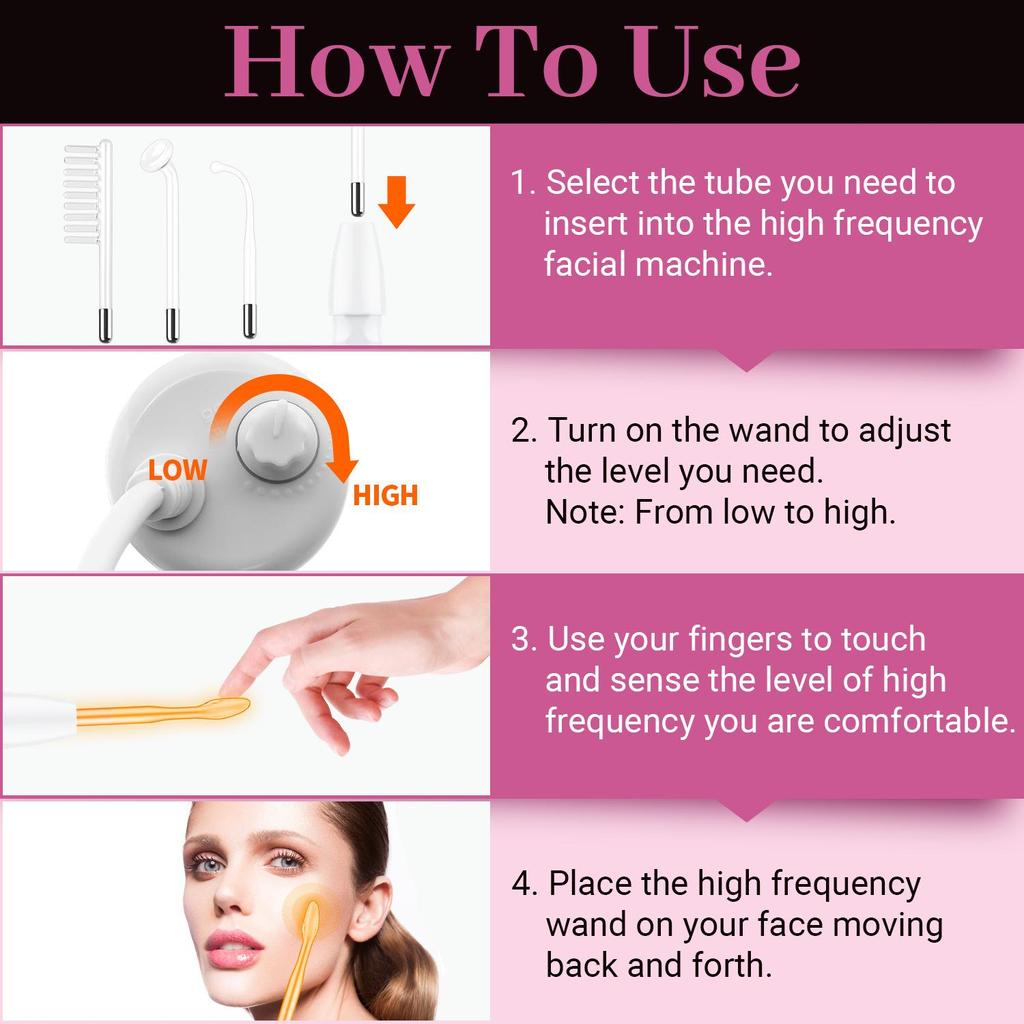 How To Use

1. Select the tube you need to insert into the high frequency facial machine.

LOW
HIGH

2. Turn on the wand to adjust the level you need.
Note: From low to high.

3. Use your fingers to touch and sense the level of high frequency you are comfortable.

4. Place the high frequency wand on your face moving back and forth.