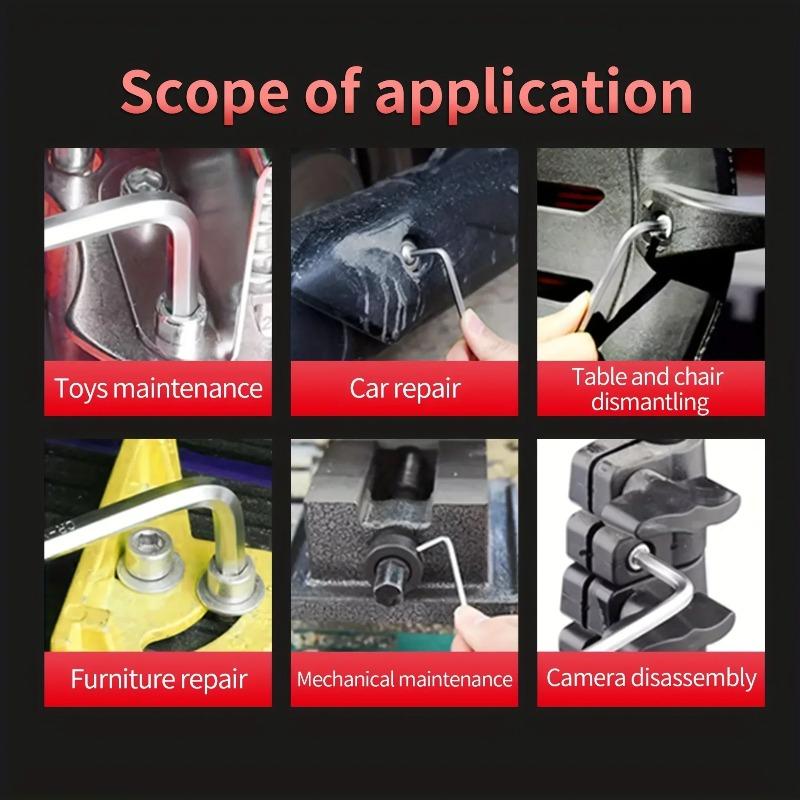 Scope of application

Toys maintenance

Car repair

Table and chair dismantling

Furniture repair

Mechanical maintenance

Camera disassembly