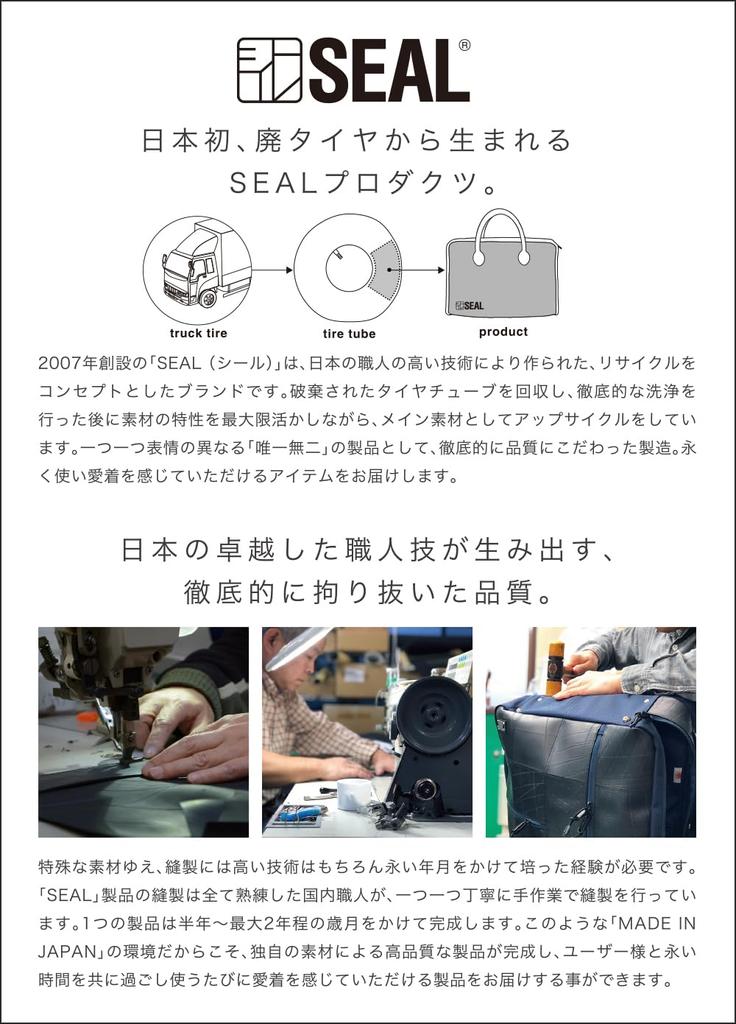 SEAL®

日本初、廃タイヤから生まれる
SEALプロダクツ。

truck tire
tire tube
SEAL
product

2007年創設の「SEAL（シール）」は、日本の職人の高い技術により作られた、リサイクルをコンセプトとしたブランドです。破棄されたタイヤチューブを回収し、徹底的な洗浄を行った後に素材の特性を最大限活かしながら、メイン素材としてアップサイクルをしています。一つ一つ表情の異なる「唯一無二」の製品として、徹底的に品質にこだわった製造。永く使い愛着を感じていただけるアイテムをお届けします。

日本の卓越した職人技が生み出す、
徹底的に拘り抜いた品質。

特殊な素材ゆえ、縫製には高い技術はもちろん永い年月をかけて培った経験が必要です。「SEAL」製品の縫製は全て熟練した国内職人が、一つ一つ丁寧に手作業で縫製を行っています。1つの製品は半年〜最大2年程の歳月をかけて完成します。このような「MADE IN JAPAN」の環境だからこそ、独自の素材による高品質な製品が完成し、ユーザー様と永い時間を共に過ごし使うたびに愛着を感じていただける製品をお届けする事ができます。