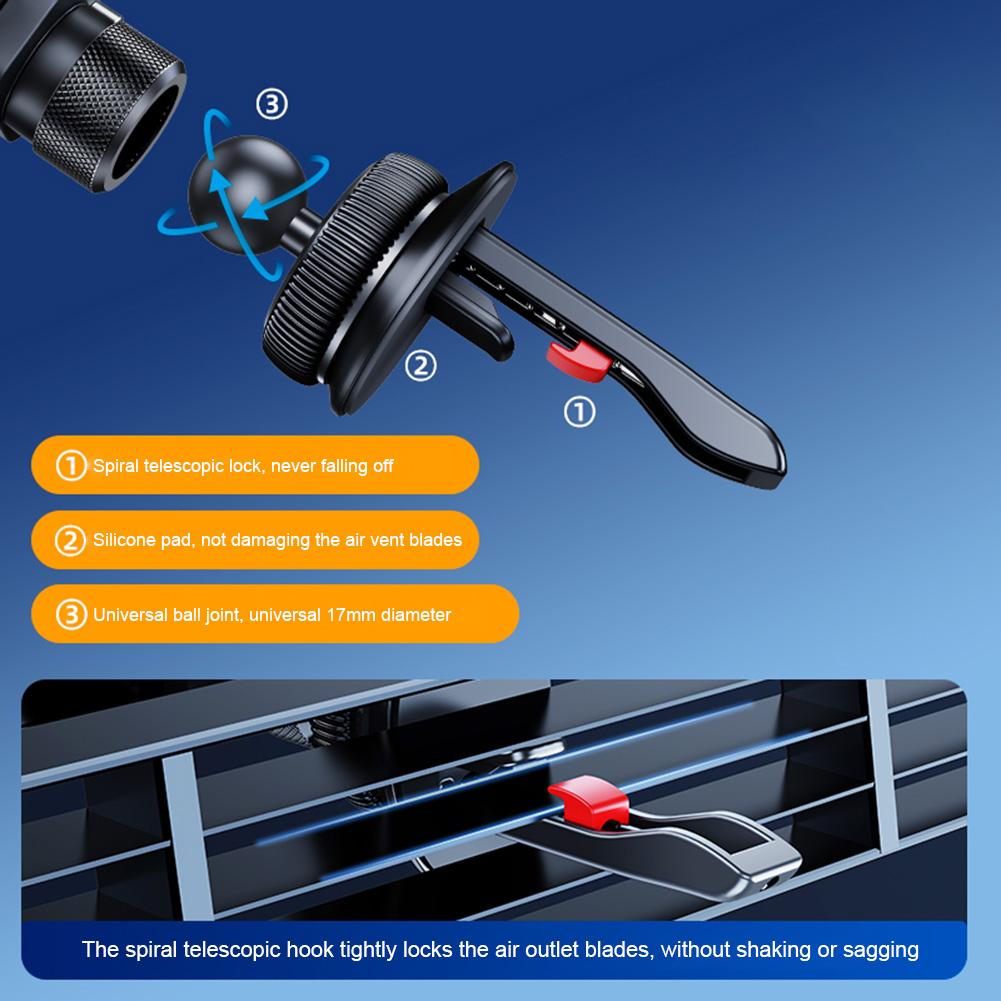 ③

②

①

① Spiral telescopic lock, never falling off

② Silicone pad, not damaging the air vent blades

③ Universal ball joint, universal 17mm diameter

The spiral telescopic hook tightly locks the air outlet blades, without shaking or sagging