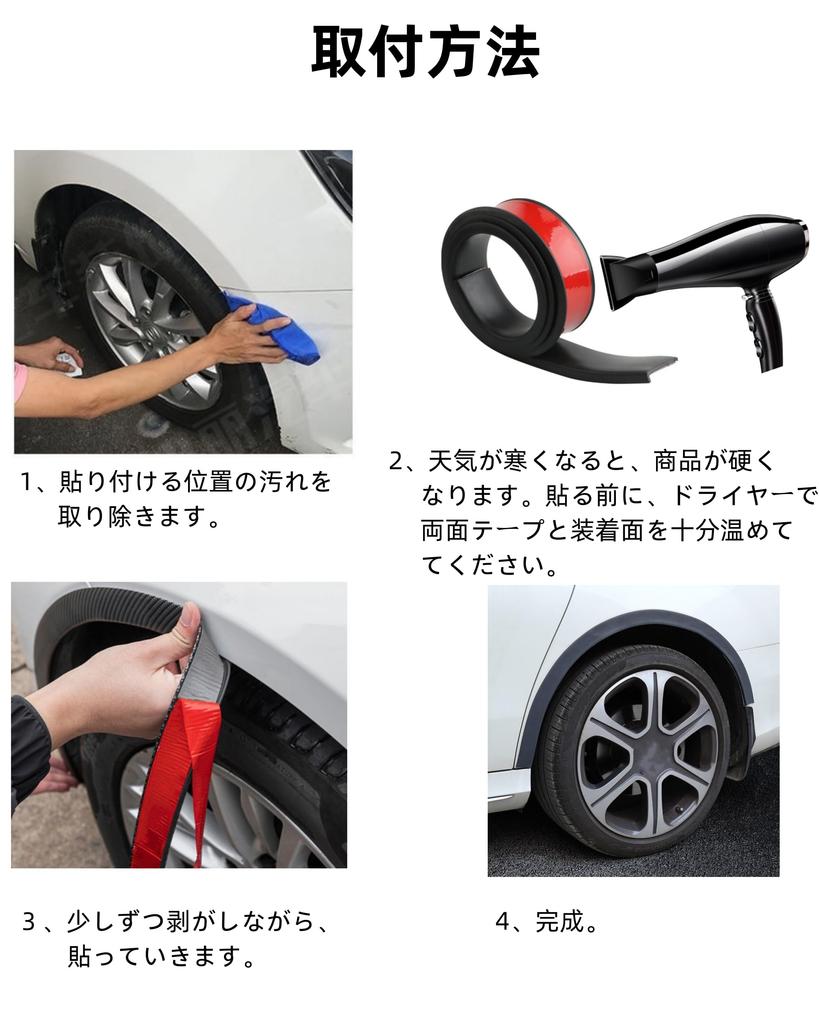 取付方法

1、貼り付ける位置の汚れを取り除きます。

2、天気が寒くなると、商品が硬くなります。貼る前に、ドライヤーで両面テープと装着面を十分温めてください。

3、少しずつ剥がしながら、貼っていきます。

4、完成。