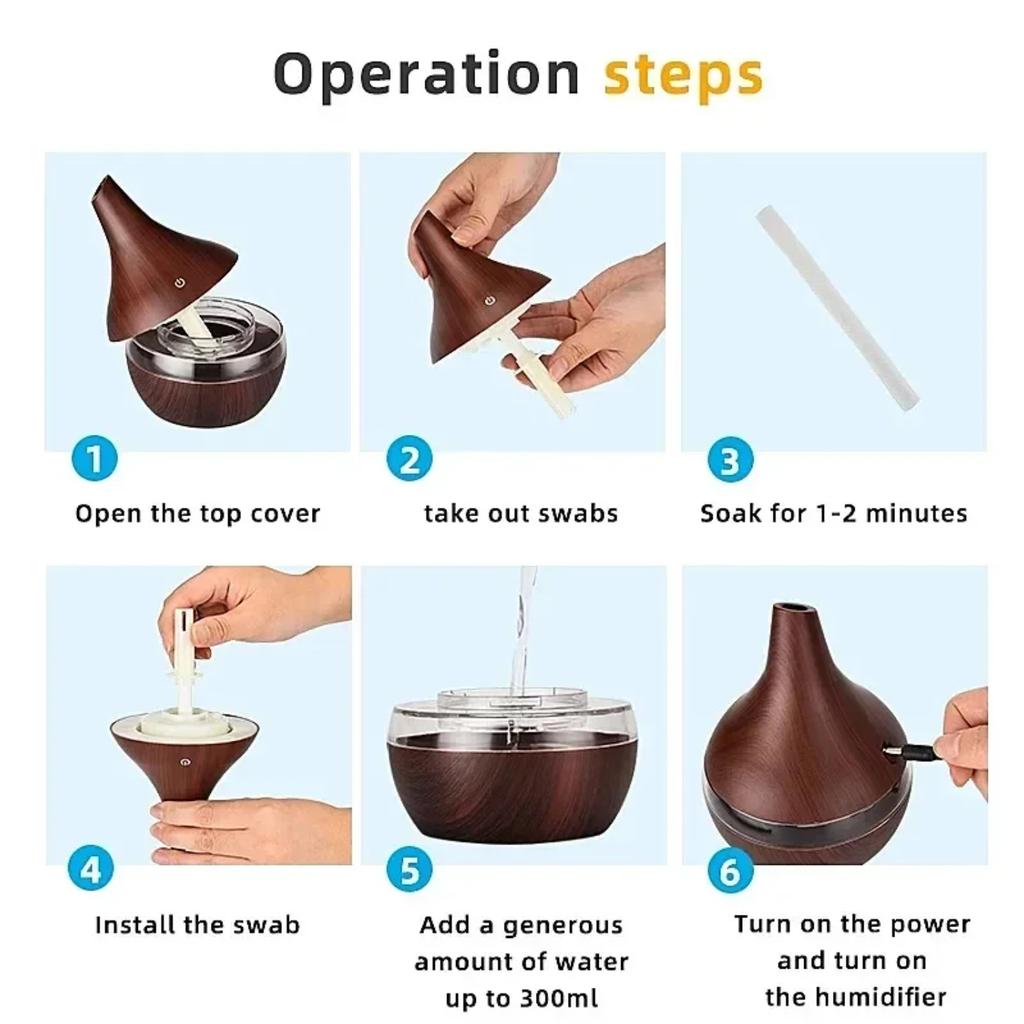 Operation steps

1
Open the top cover

2
take out swabs

3
Soak for 1-2 minutes

4
Install the swab

5
Add a generous amount of water up to 300ml

6
Turn on the power and turn on the humidifier