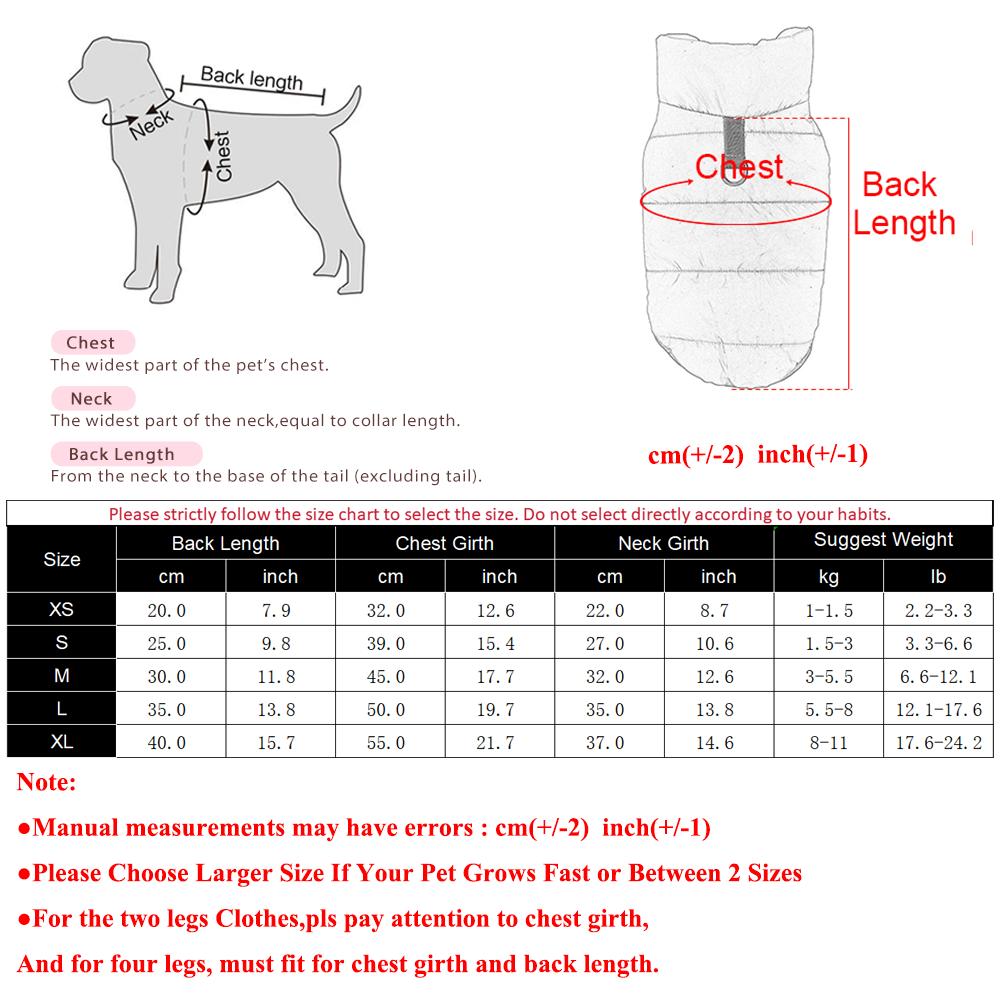 Back length
Neck
Chest

Chest
Back
Length

Chest
The widest part of the pet's chest.

Neck
The widest part of the neck,equal to collar length.

Back Length
From the neck to the base of the tail (excluding tail).

cm(+/-2) inch(+/-1)

Please strictly follow the size chart to select the size. Do not select directly according to your habits.

| Size | Back Length cm | Back Length inch | Chest Girth cm | Chest Girth inch | Neck Girth cm | Neck Girth inch | Suggest Weight kg | Suggest Weight lb |
|---|---|---|---|---|---|---|---|---|
| XS | 20.0 | 7.9 | 32.0 | 12.6 | 22.0 | 8.7 | 1-1.5 | 2.2-3.3 |
| S | 25.0 | 9.8 | 39.0 | 15.4 | 27.0 | 10.6 | 1.5-3 | 3.3-6.6 |
| M | 30.0 | 11.8 | 45.0 | 17.7 | 32.0 | 12.6 | 3-5.5 | 6.6-12.1 |
| L | 35.0 | 13.8 | 50.0 | 19.7 | 35.0 | 13.8 | 5.5-8 | 12.1-17.6 |
| XL | 40.0 | 15.7 | 55.0 | 21.7 | 37.0 | 14.6 | 8-11 | 17.6-24.2 |

Note:
●Manual measurements may have errors : cm(+/-2) inch(+/-1)
●Please Choose Larger Size If Your Pet Grows Fast or Between 2 Sizes
●For the two legs Clothes,pls pay attention to chest girth,
And for four legs, must fit for chest girth and back length.