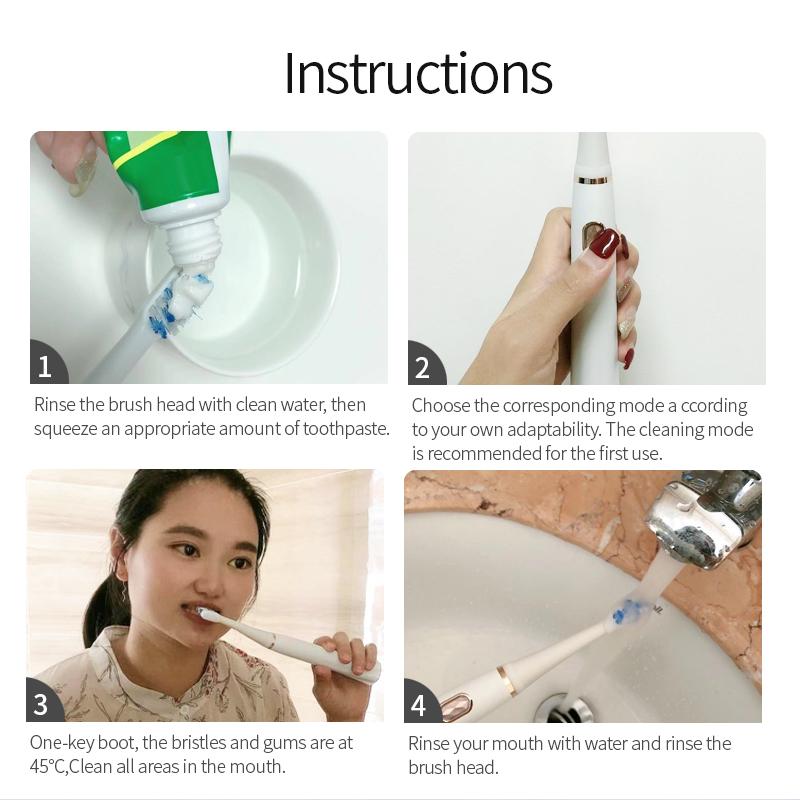 Instructions

1

Rinse the brush head with clean water, then squeeze an appropriate amount of toothpaste.

2

Choose the corresponding mode a ccording to your own adaptability. The cleaning mode is recommended for the first use.

3

One-key boot, the bristles and gums are at 45°C,Clean all areas in the mouth.

4

Rinse your mouth with water and rinse the brush head.