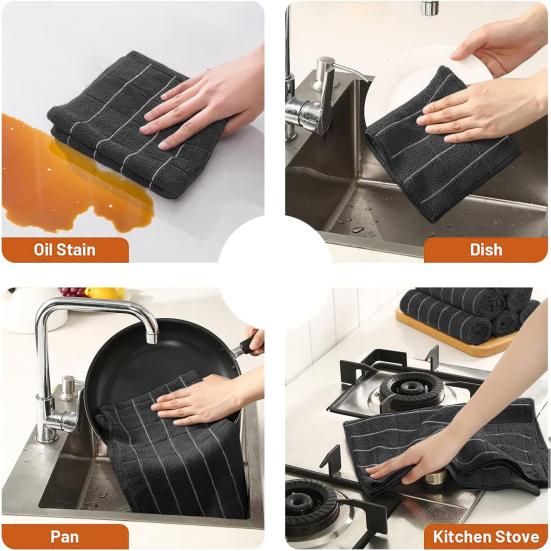 Oil Stain

Dish

Pan

Kitchen Stove