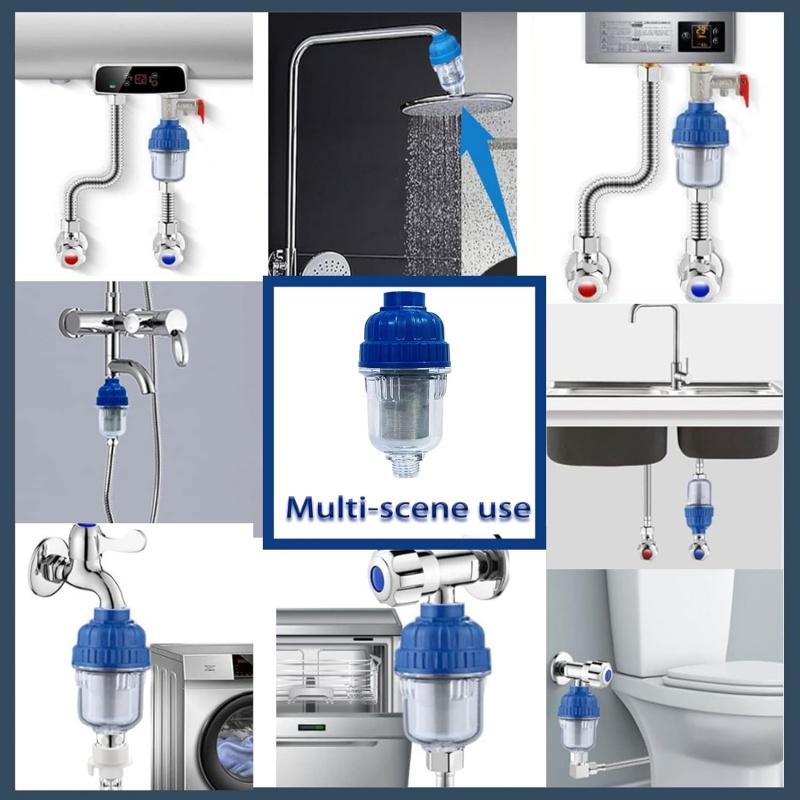 Multi-scene use