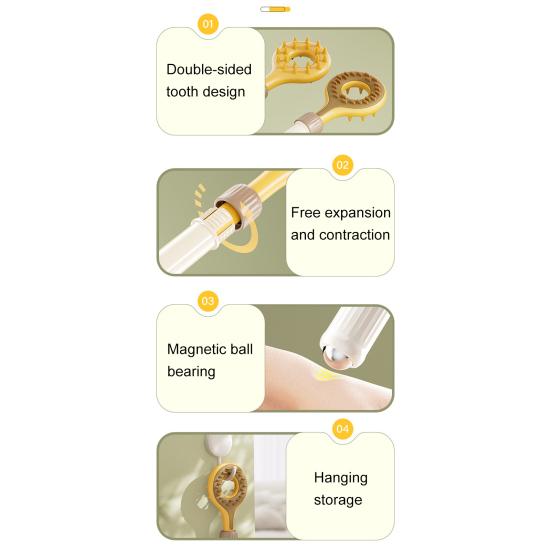 01

Double-sided tooth design

02

Free expansion and contraction

03

Magnetic ball bearing

04

Hanging storage