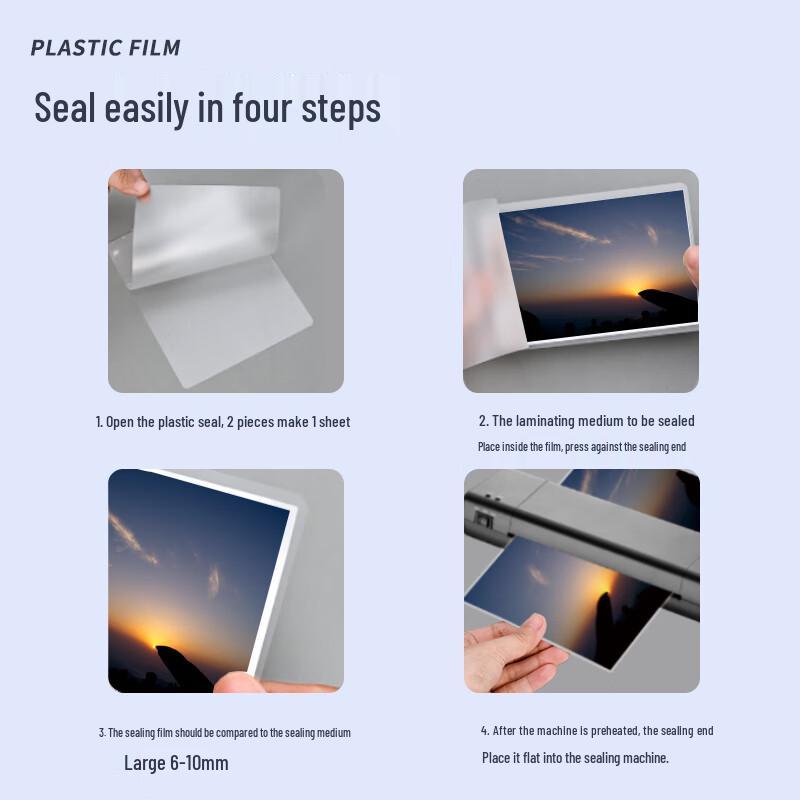 PLASTIC FILM

Seal easily in four steps

1. Open the plastic seal, 2 pieces make 1 sheet

2. The laminating medium to be sealed

Place inside the film, press against the sealing end

3. The sealing film should be compared to the sealing medium

Large 6-10mm

4. After the machine is preheated, the sealing end

Place it flat into the sealing machine.