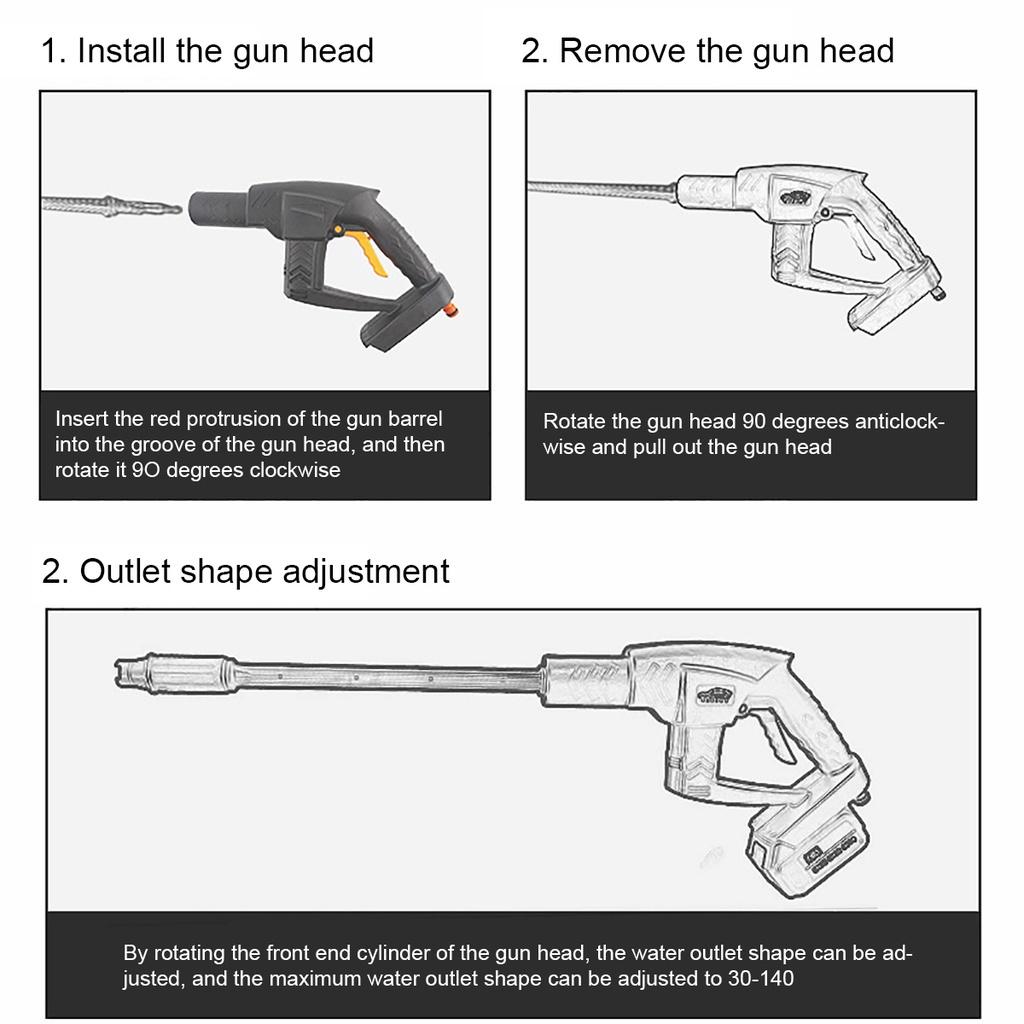 1. Install the gun head

Insert the red protrusion of the gun barrel into the groove of the gun head, and then rotate it 9O degrees clockwise

2. Remove the gun head

Rotate the gun head 90 degrees anticlockwise and pull out the gun head

2. Outlet shape adjustment

By rotating the front end cylinder of the gun head, the water outlet shape can be adjusted, and the maximum water outlet shape can be adjusted to 30-140