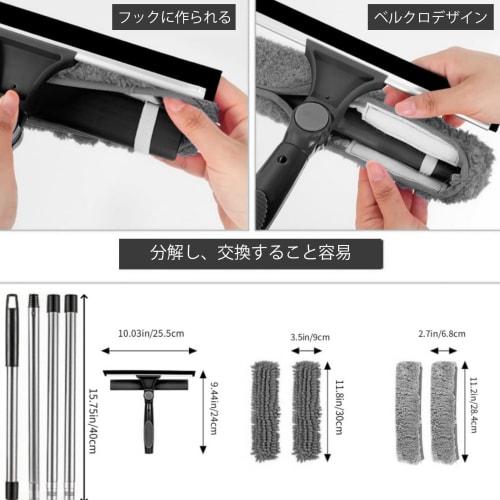 フックに作られる

ベルクロデザイン

分解し、交換すること容易

15.75in/40cm

10.03in/25.5cm

9.44in/24cm

3.5in/9cm

11.8in/30cm

2.7in/6.8cm

11.2in/28.4cm