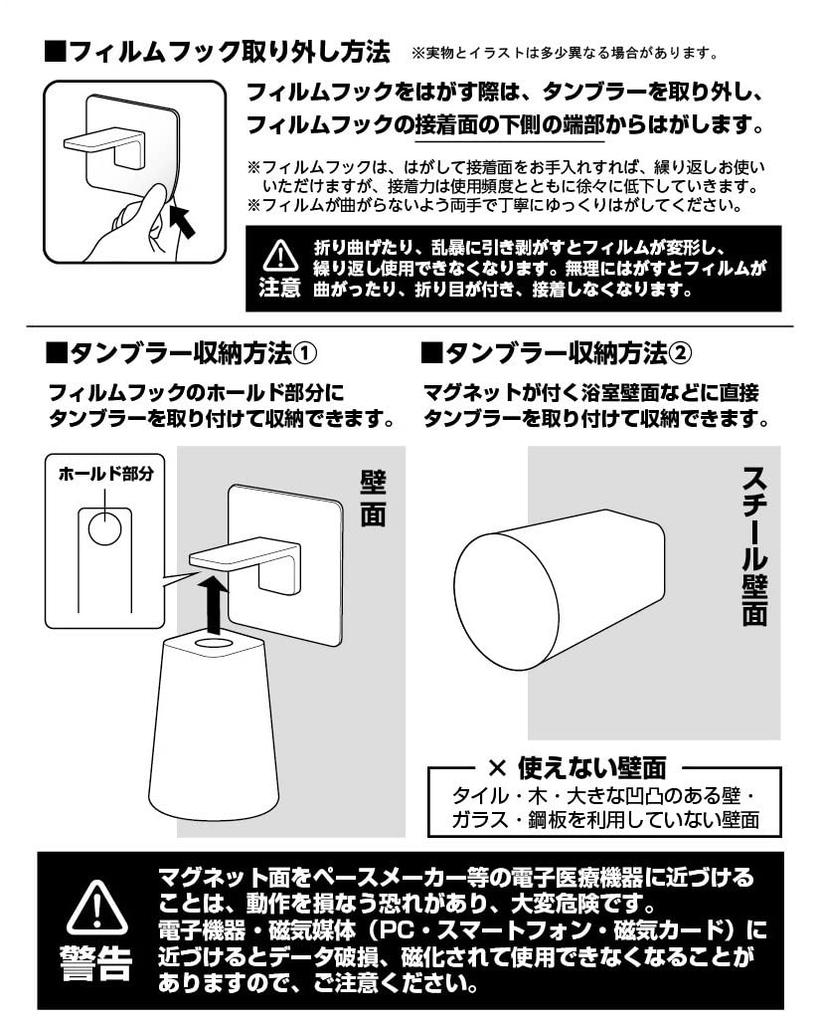 ■フィルムフック取り外し方法 ※実物とイラストは多少異なる場合があります。

フィルムフックをはがす際は、タンブラーを取り外し、フィルムフックの接着面の下側の端部からはがします。

※フィルムフックは、はがして接着面をお手入れすれば、繰り返しお使いいただけますが、接着力は使用頻度とともに徐々に低下していきます。
※フィルムが曲がらないよう両手で丁寧にゆっくりはがしてください。

注意 折り曲げたり、乱暴に引き剥がすとフィルムが変形し、繰り返し使用できなくなります。無理にはがすとフィルムが曲がったり、折り目が付き、接着しなくなります。

■タンブラー収納方法①

フィルムフックのホールド部分にタンブラーを取り付けて収納できます。

ホールド部分

壁面

■タンブラー収納方法②

マグネットが付く浴室壁面などに直接タンブラーを取り付けて収納できます。

スチール壁面

× 使えない壁面
タイル・木・大きな凹凸のある壁・ガラス・鋼板を利用していない壁面

警告 マグネット面をペースメーカー等の電子医療機器に近づけることは、動作を損なう恐れがあり、大変危険です。電子機器・磁気媒体（PC・スマートフォン・磁気カード）に近づけるとデータ破損、磁化されて使用できなくなることがありますので、ご注意ください。