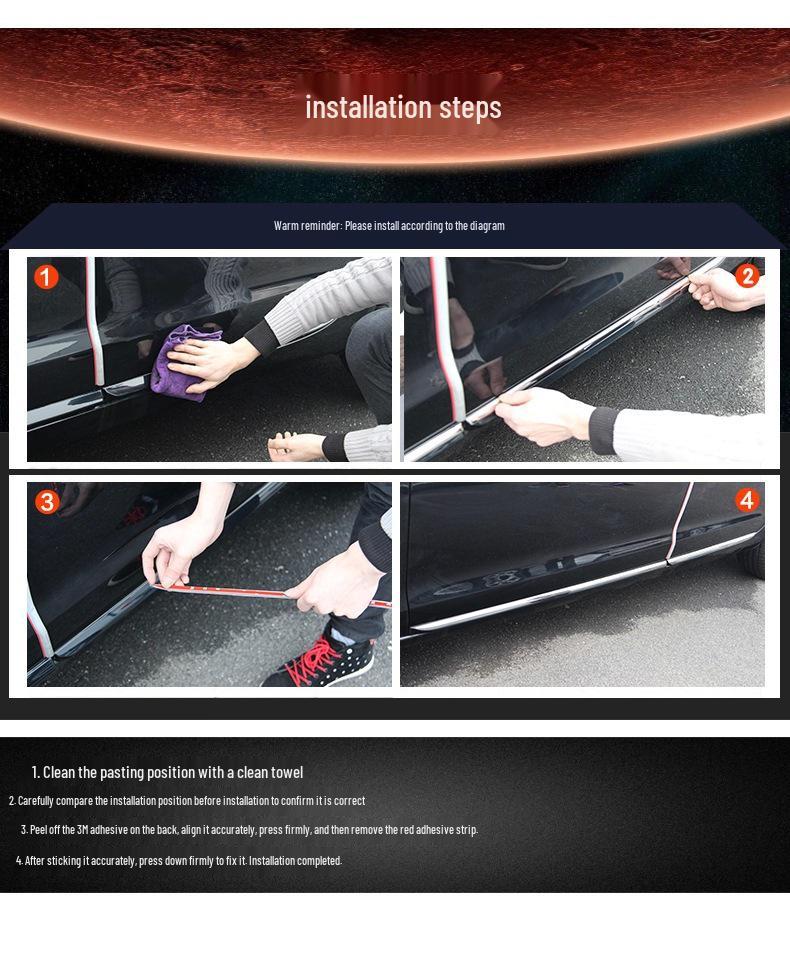 installation steps

Warm reminder: Please install according to the diagram

1

2

3

4

1. Clean the pasting position with a clean towel

2. Carefully compare the installation position before installation to confirm it is correct

3. Peel off the 3M adhesive on the back, align it accurately, press firmly, and then remove the red adhesive strip.

4. After sticking it accurately, press down firmly to fix it. Installation completed.