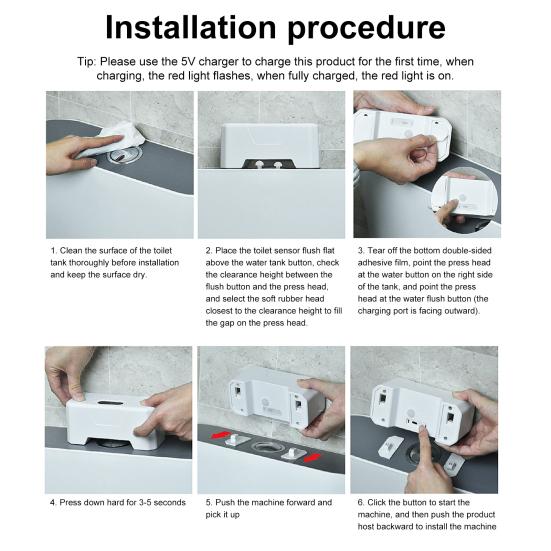 Installation procedure

Tip: Please use the 5V charger to charge this product for the first time, when charging, the red light flashes, when fully charged, the red light is on.

1. Clean the surface of the toilet tank thoroughly before installation and keep the surface dry.

2. Place the toilet sensor flush flat above the water tank button, check the clearance height between the flush button and the press head, and select the soft rubber head closest to the clearance height to fill the gap on the press head.

3. Tear off the bottom double-sided adhesive film, point the press head at the water button on the right side of the tank, and point the press head at the water flush button (the charging port is facing outward).

4. Press down hard for 3-5 seconds

5. Push the machine forward and pick it up

6. Click the button to start the machine, and then push the product host backward to install the machine