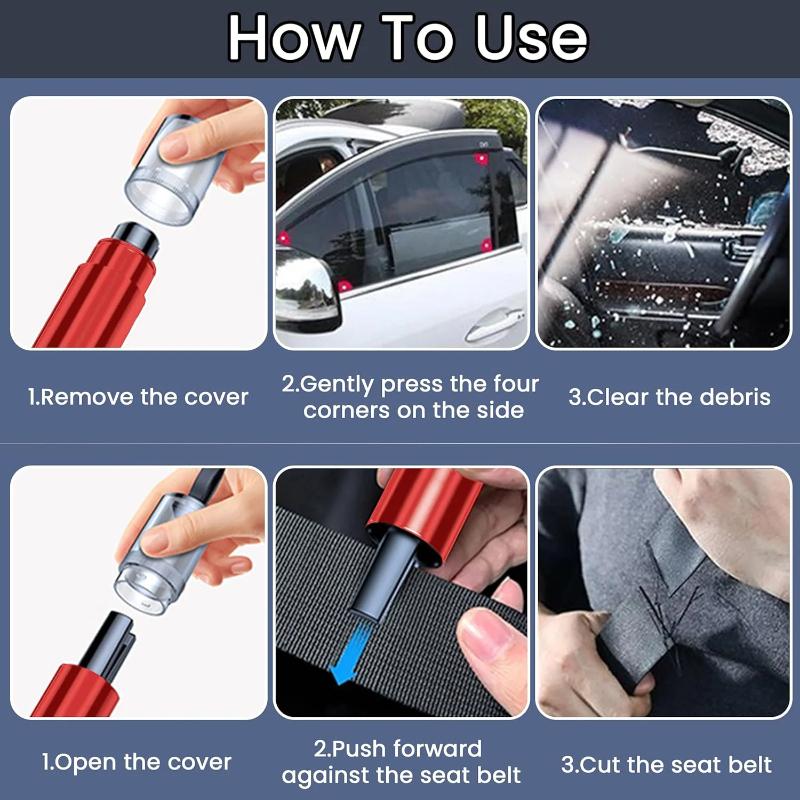 How To Use

1.Remove the cover

2.Gently press the four corners on the side

3.Clear the debris

1.Open the cover

2.Push forward against the seat belt

3.Cut the seat belt