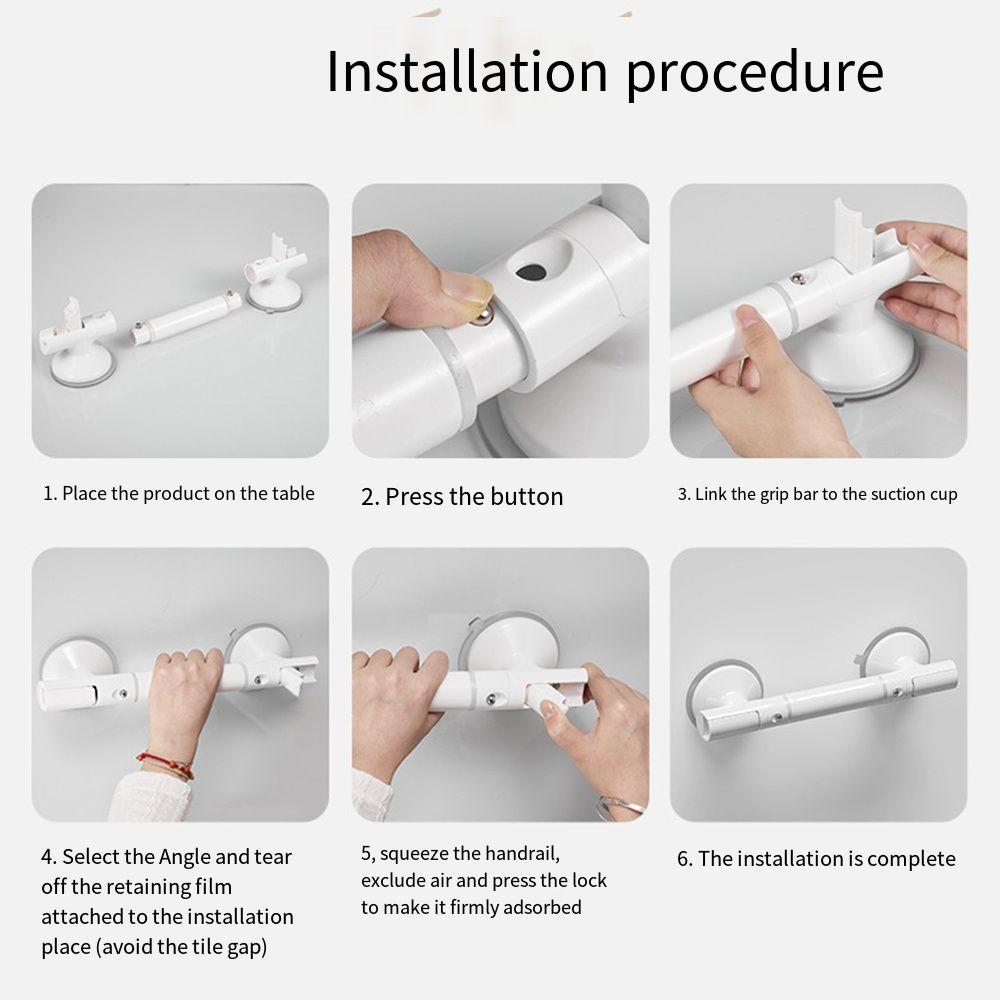 Installation procedure

1. Place the product on the table

2. Press the button

3. Link the grip bar to the suction cup

4. Select the Angle and tear off the retaining film attached to the installation place (avoid the tile gap)

5, squeeze the handrail, exclude air and press the lock to make it firmly adsorbed

6. The installation is complete