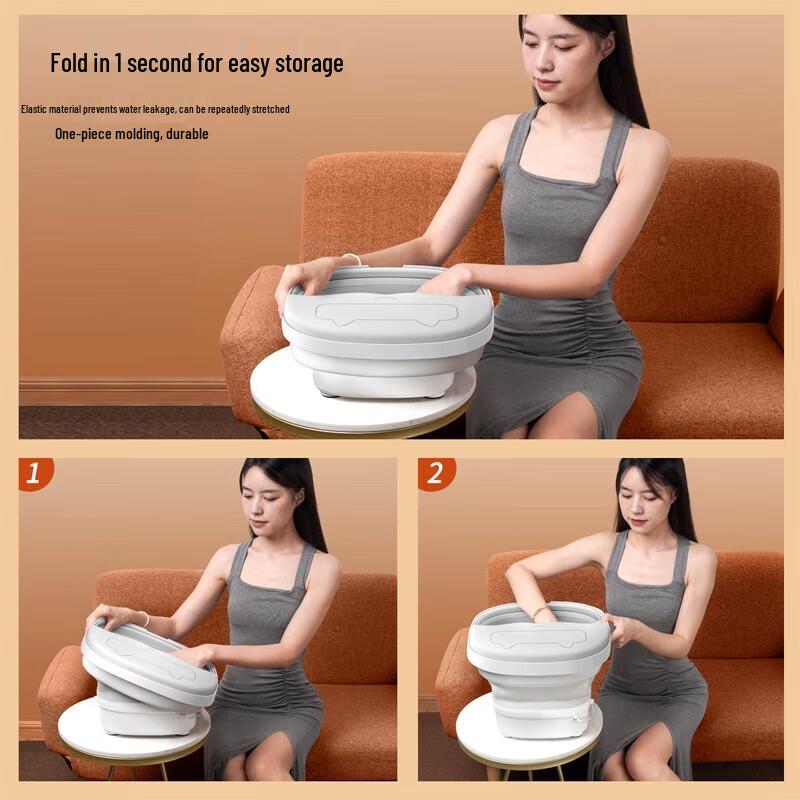 Fold in 1 second for easy storage

Elastic material prevents water leakage, can be repeatedly stretched

One-piece molding, durable

1

2