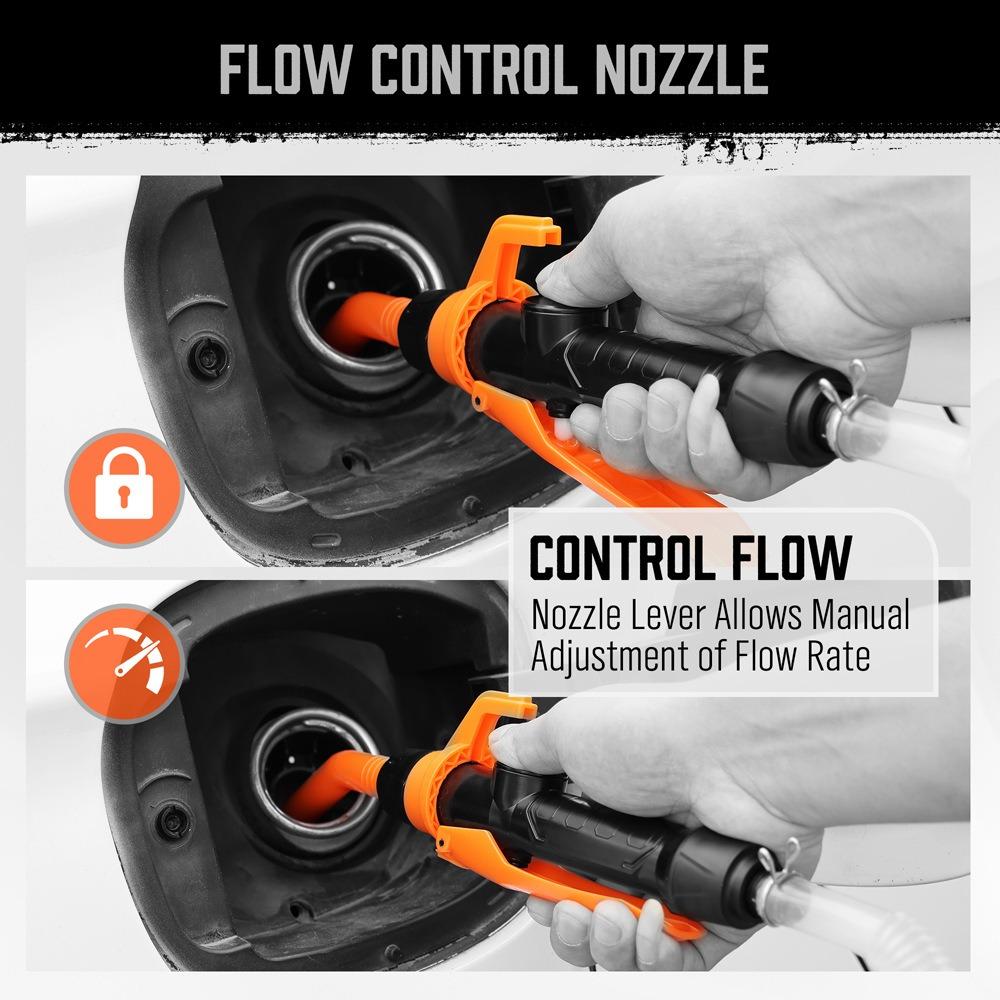 FLOW CONTROL NOZZLE

CONTROL FLOW
Nozzle Lever Allows Manual Adjustment of Flow Rate