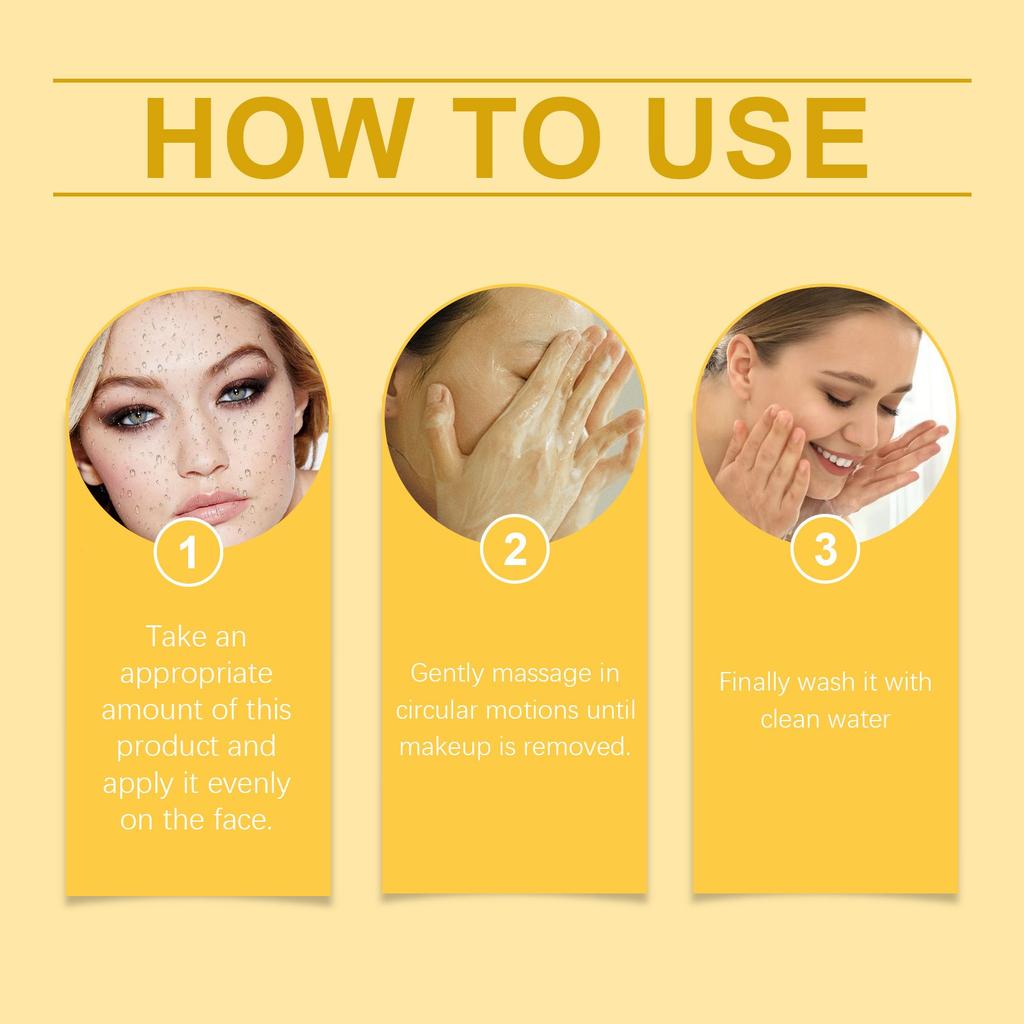 HOW TO USE

1

Take an appropriate amount of this product and apply it evenly on the face.

2

Gently massage in circular motions until makeup is removed.

3

Finally wash it with clean water