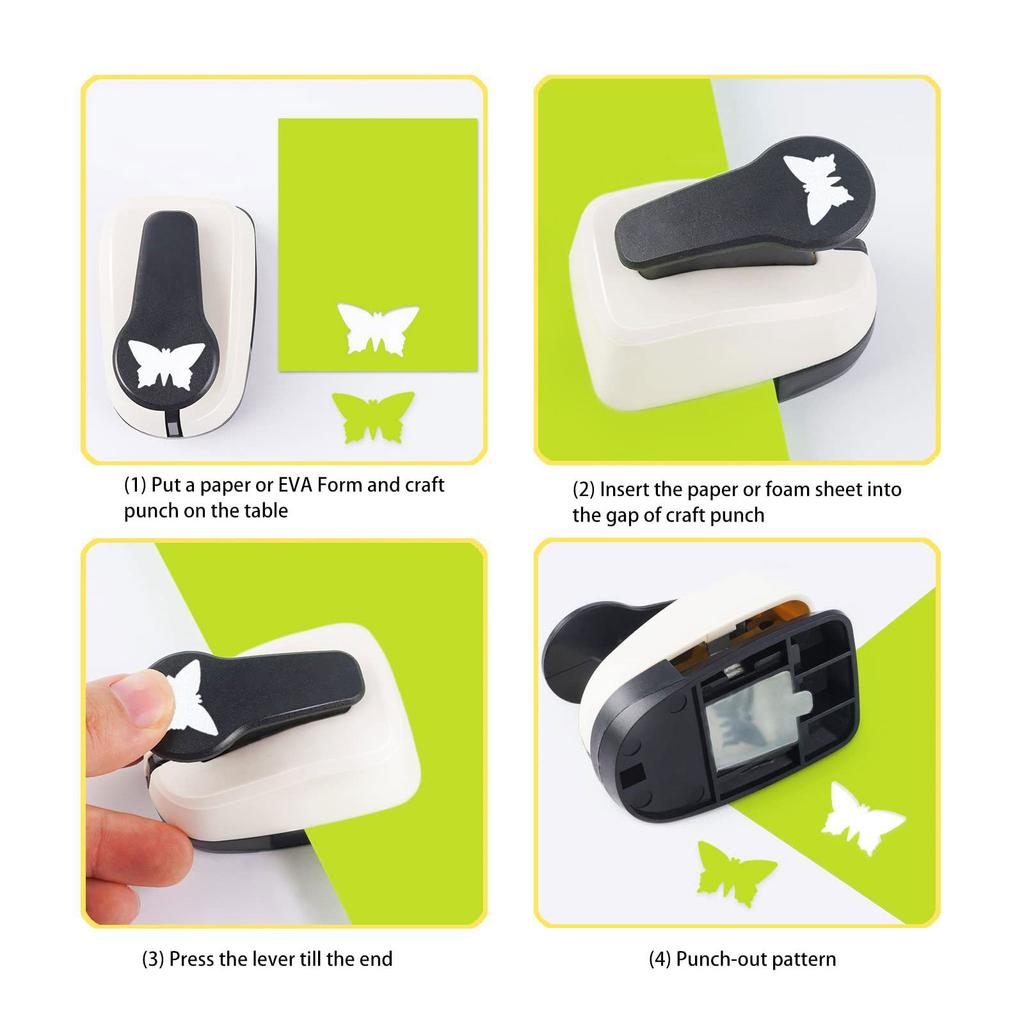 (1) Put a paper or EVA Form and craft punch on the table

(2) Insert the paper or foam sheet into the gap of craft punch

(3) Press the lever till the end

(4) Punch-out pattern