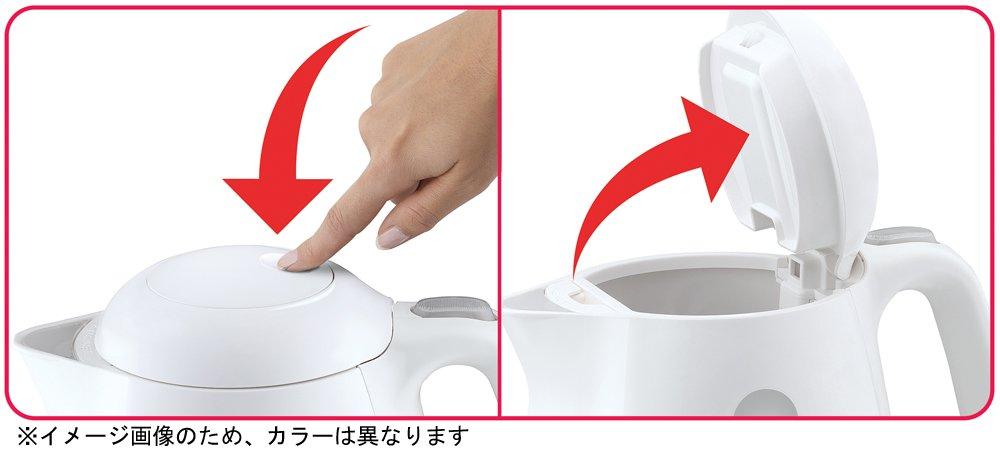 ※イメージ画像のため、カラーは異なります