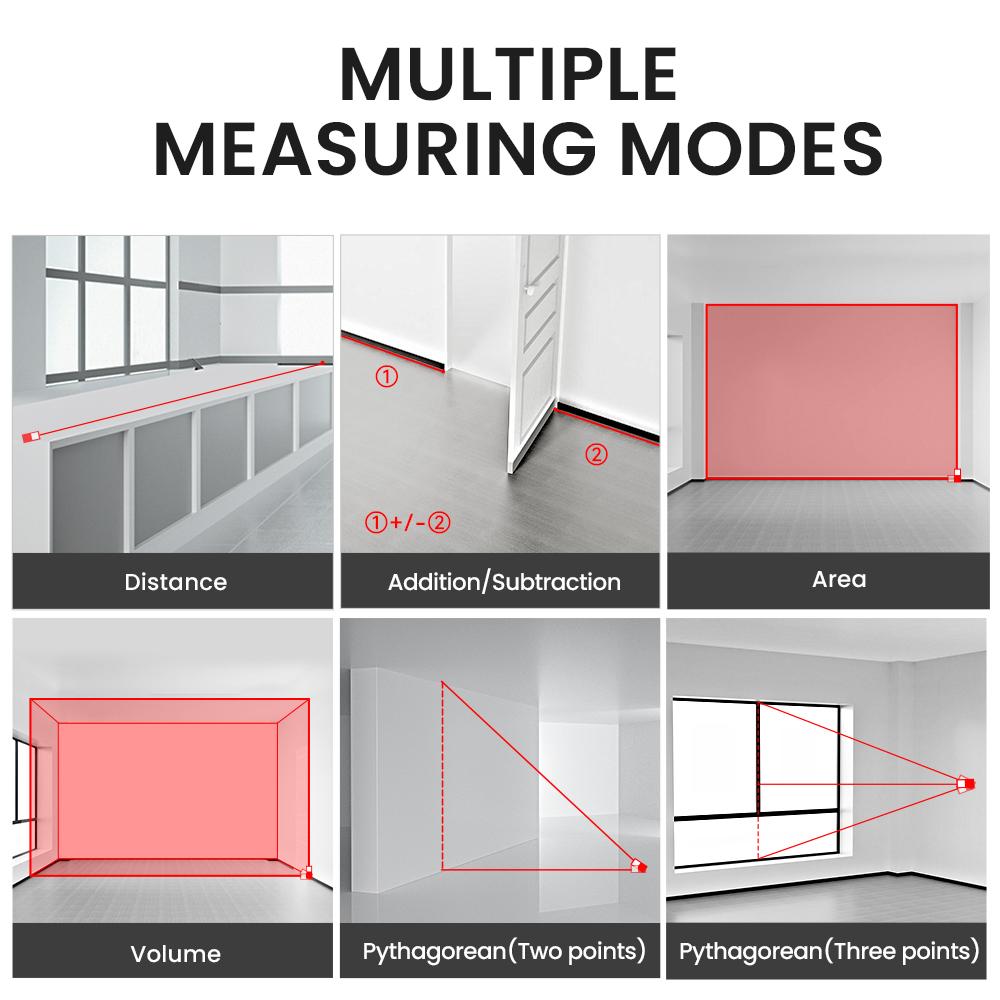 MULTIPLE MEASURING MODES

①

②

①+/-②

Distance

Addition/Subtraction

Area

Volume

Pythagorean(Two points)

Pythagorean(Three points)