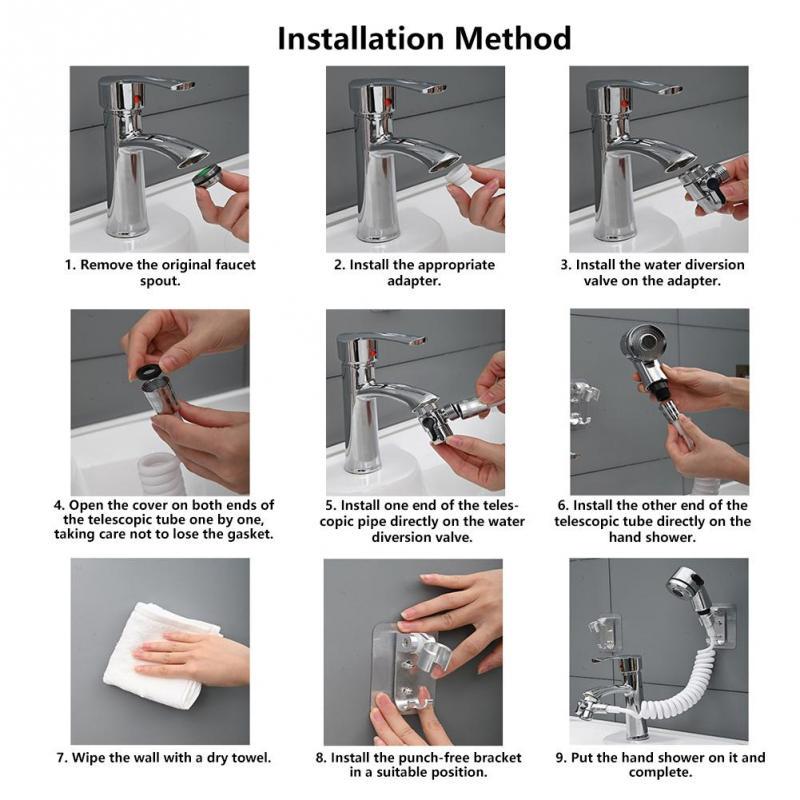 Installation Method

1. Remove the original faucet spout.

2. Install the appropriate adapter.

3. Install the water diversion valve on the adapter.

4. Open the cover on both ends of the telescopic tube one by one, taking care not to lose the gasket.

5. Install one end of the telescopic pipe directly on the water diversion valve.

6. Install the other end of the telescopic tube directly on the hand shower.

7. Wipe the wall with a dry towel.

8. Install the punch-free bracket in a suitable position.

9. Put the hand shower on it and complete.