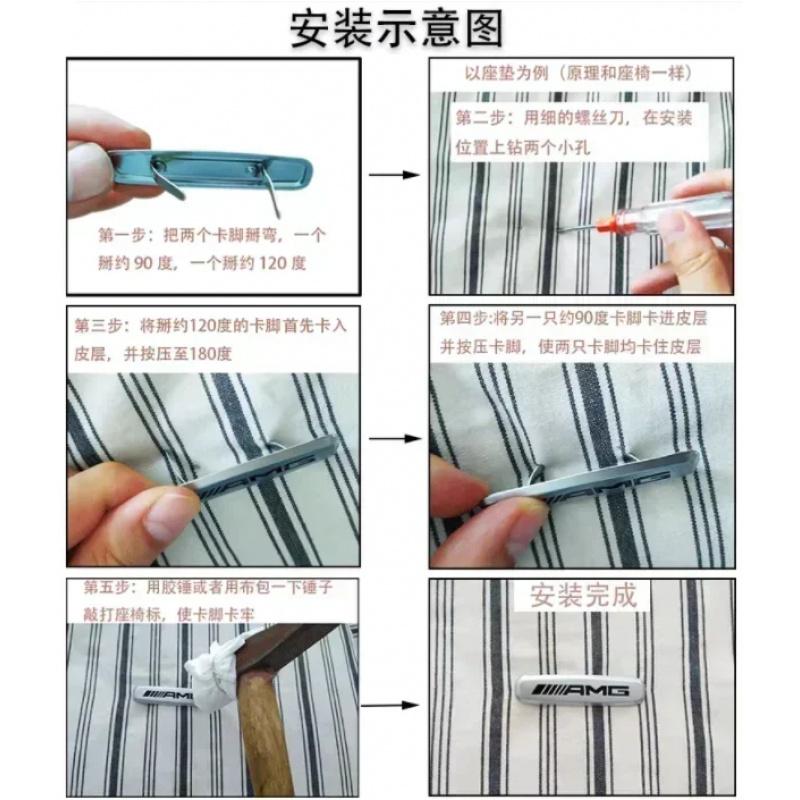 安装示意图

第一步：把两个卡脚掰弯，一个掰约 90 度，一个掰约 120 度

以座垫为例（原理和座椅一样）

第二步：用细的螺丝刀，在安装位置上钻两个小孔

第三步：将掰约120度的卡脚首先卡入皮层，并按压至180度

AMG

第四步:将另一只约90度卡脚卡进皮层并按压卡脚，使两只卡脚均卡住皮层

AMG

第五步：用胶锤或者用布包一下锤子敲打座椅标，使卡脚卡牢

AMG

安装完成

AMG