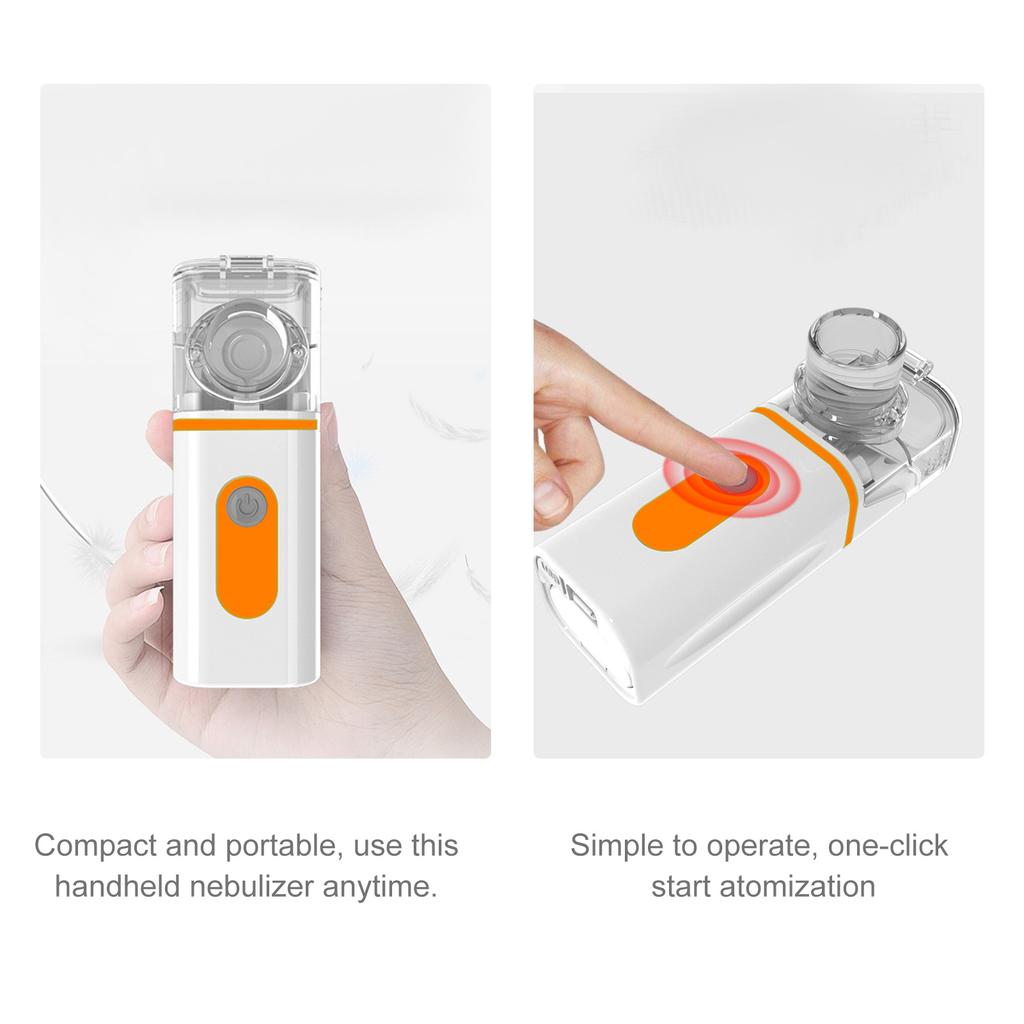 Compact and portable, use this handheld nebulizer anytime.

Simple to operate, one-click start atomization