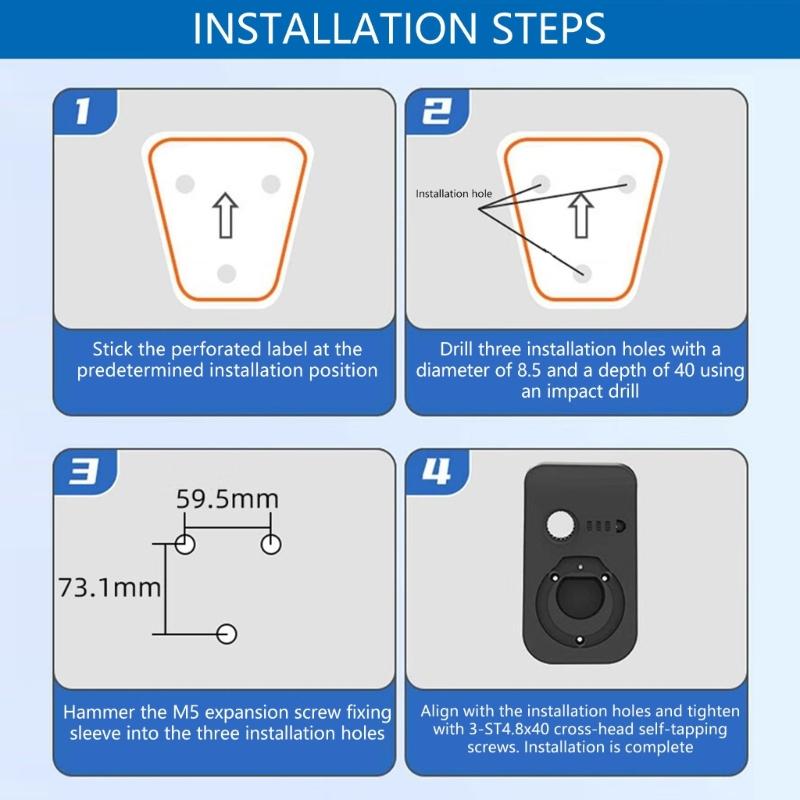 INSTALLATION STEPS

1

Stick the perforated label at the predetermined installation position

2

Installation hole

Drill three installation holes with a diameter of 8.5 and a depth of 40 using an impact drill

3

59.5mm

73.1mm

Hammer the M5 expansion screw fixing sleeve into the three installation holes

4

Align with the installation holes and tighten with 3-ST4.8x40 cross-head self-tapping screws. Installation is complete