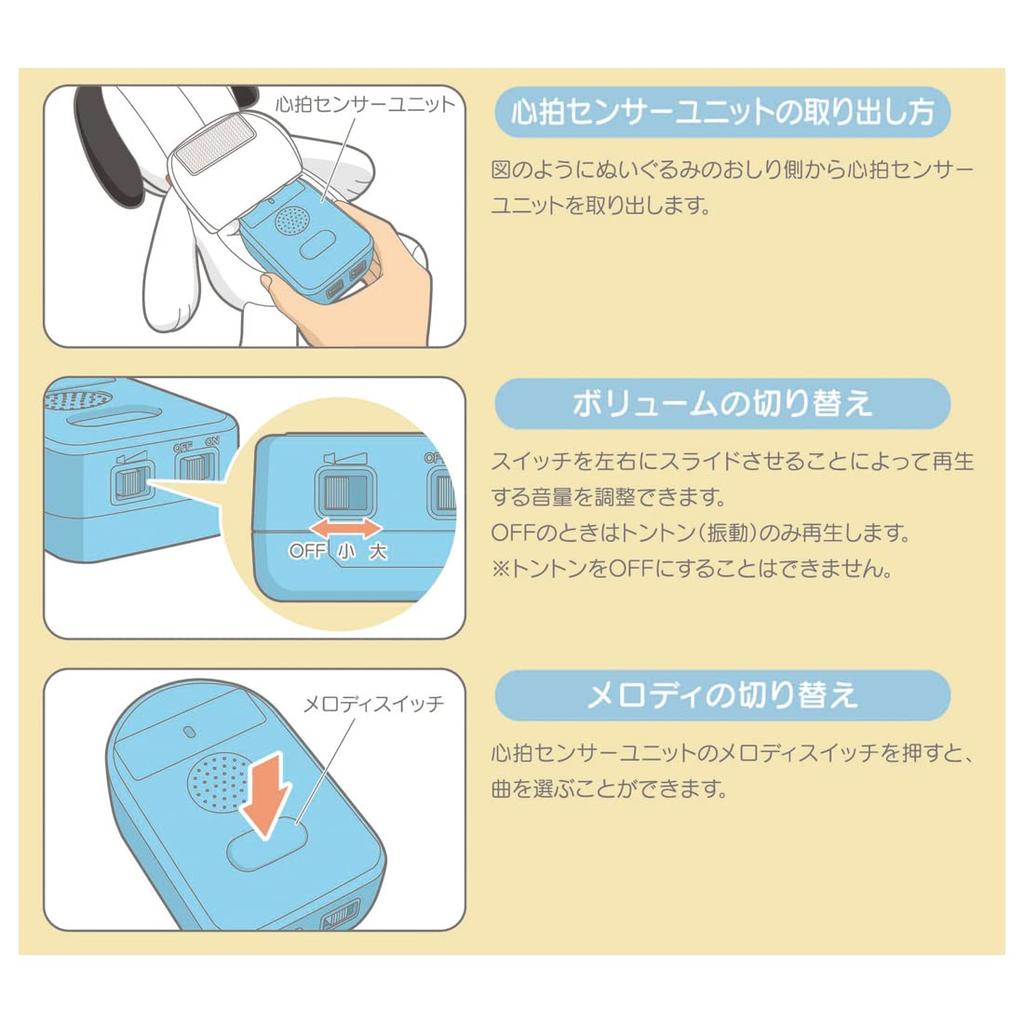 心拍センサーユニット

心拍センサーユニットの取り出し方

図のようにぬいぐるみのおしり側から心拍センサーユニットを取り出します。

OFF ON

OFF 小 大

ボリュームの切り替え

スイッチを左右にスライドさせることによって再生する音量を調整できます。
OFFのときはトントン(振動)のみ再生します。
※トントンをOFFにすることはできません。

メロディスイッチ

メロディの切り替え

心拍センサーユニットのメロディスイッチを押すと、曲を選ぶことができます。