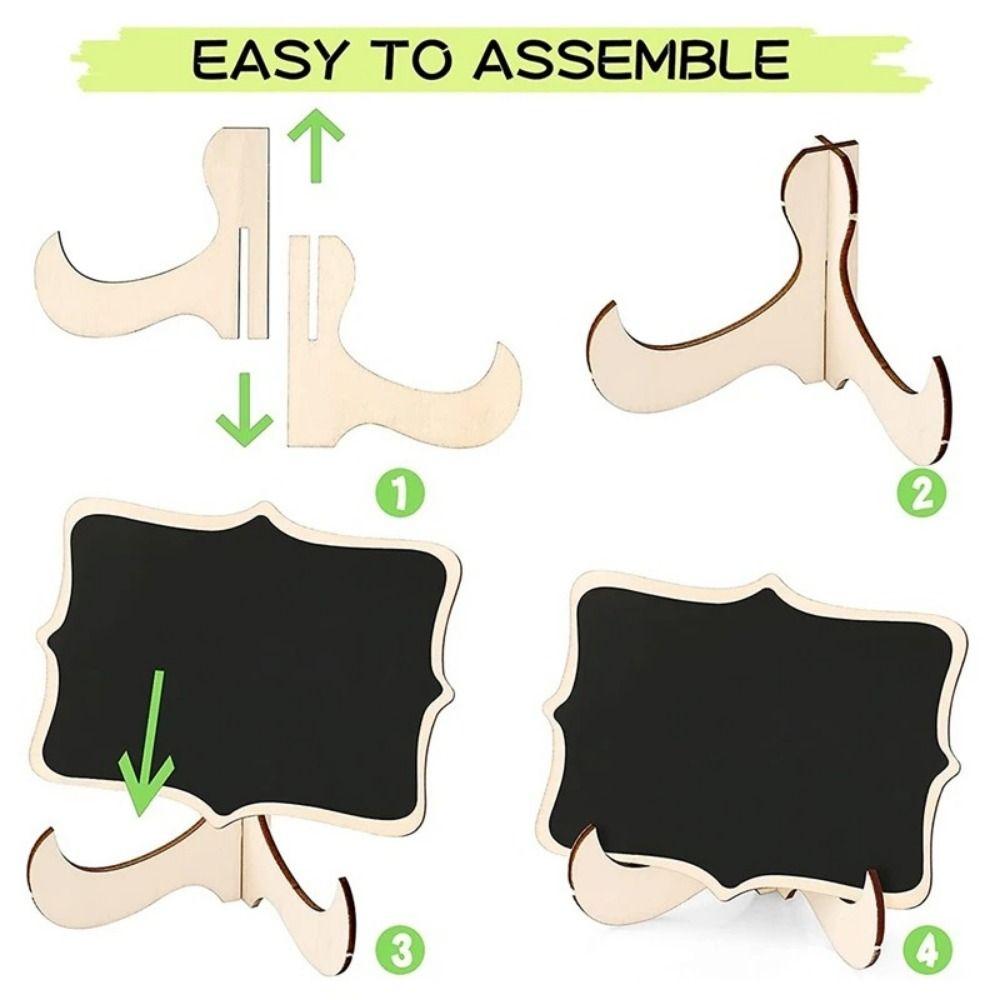 EASY TO ASSEMBLE

1

2

3

4