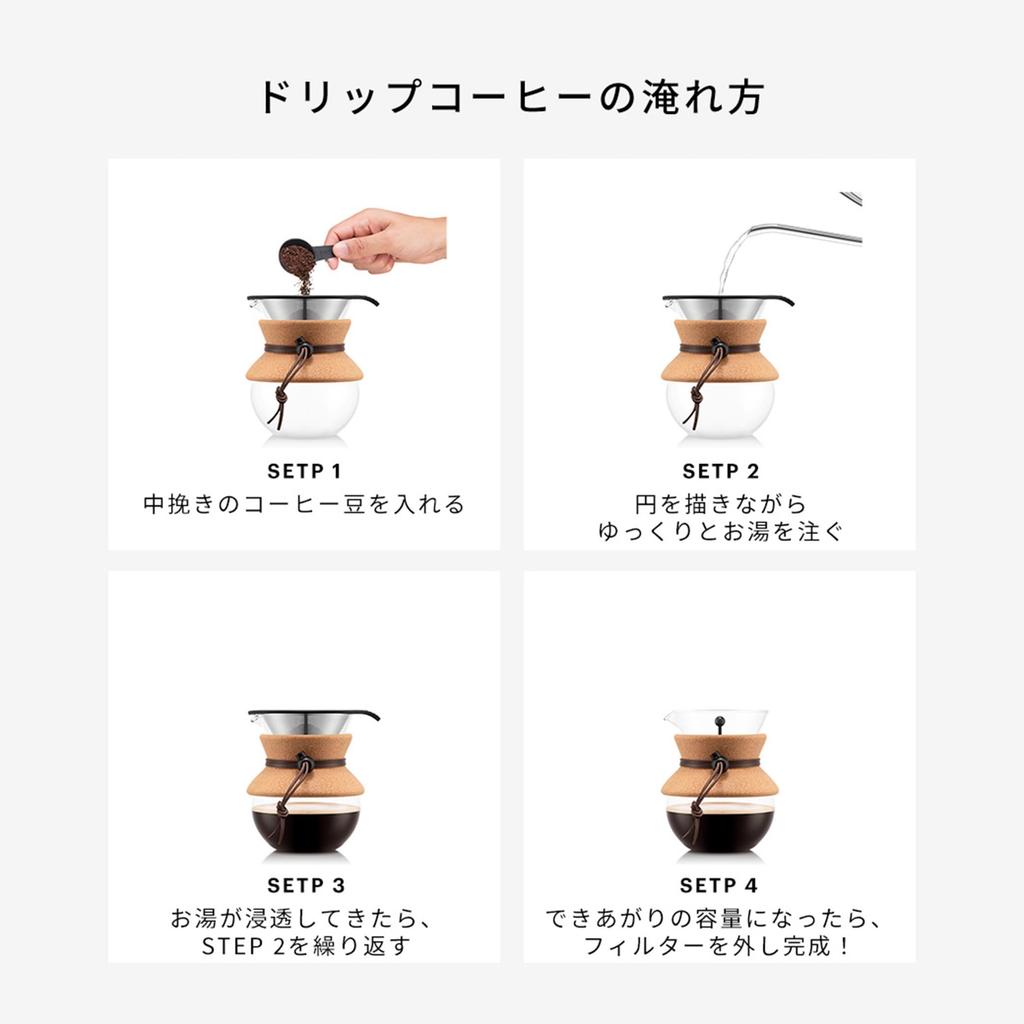 ドリップコーヒーの淹れ方

SETP 1
中挽きのコーヒー豆を入れる

SETP 2
円を描きながら
ゆっくりとお湯を注ぐ

SETP 3
お湯が浸透してきたら、
STEP 2を繰り返す

SETP 4
できあがりの容量になったら、
フィルターを外し完成！