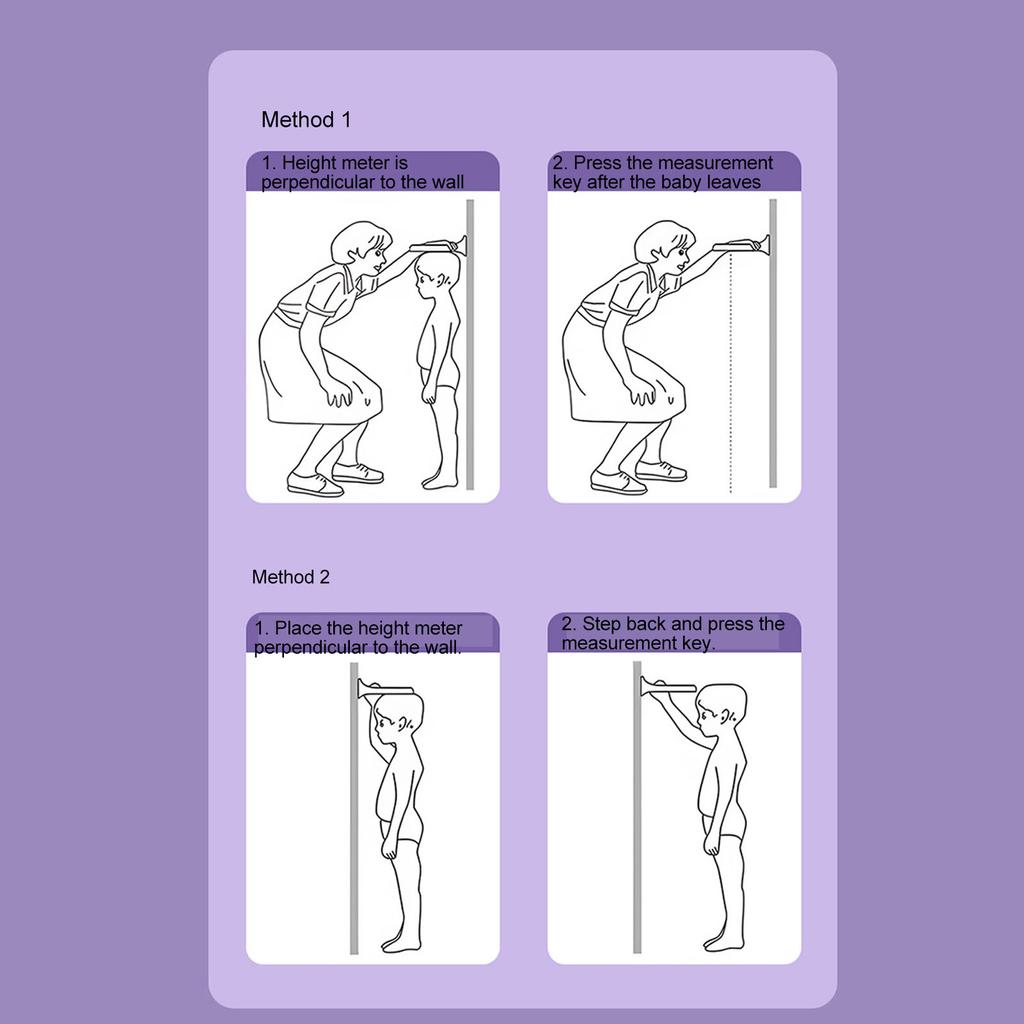 Method 1

1. Height meter is perpendicular to the wall

2. Press the measurement key after the baby leaves

Method 2

1. Place the height meter perpendicular to the wall.

2. Step back and press the measurement key.