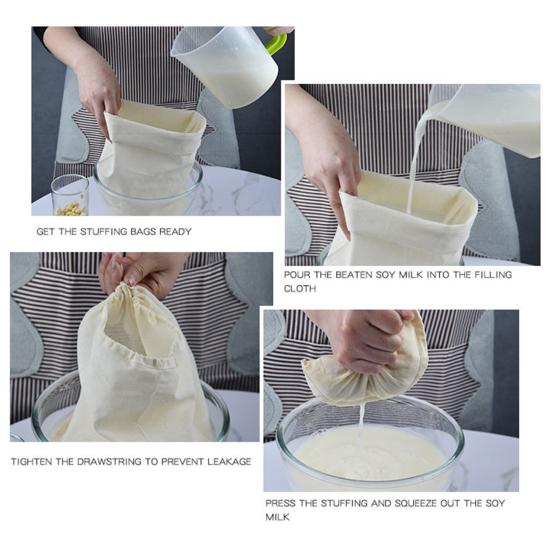 GET THE STUFFING BAGS READY

POUR THE BEATEN SOY MILK INTO THE FILLING CLOTH

TIGHTEN THE DRAWSTRING TO PREVENT LEAKAGE

PRESS THE STUFFING AND SQUEEZE OUT THE SOY MILK