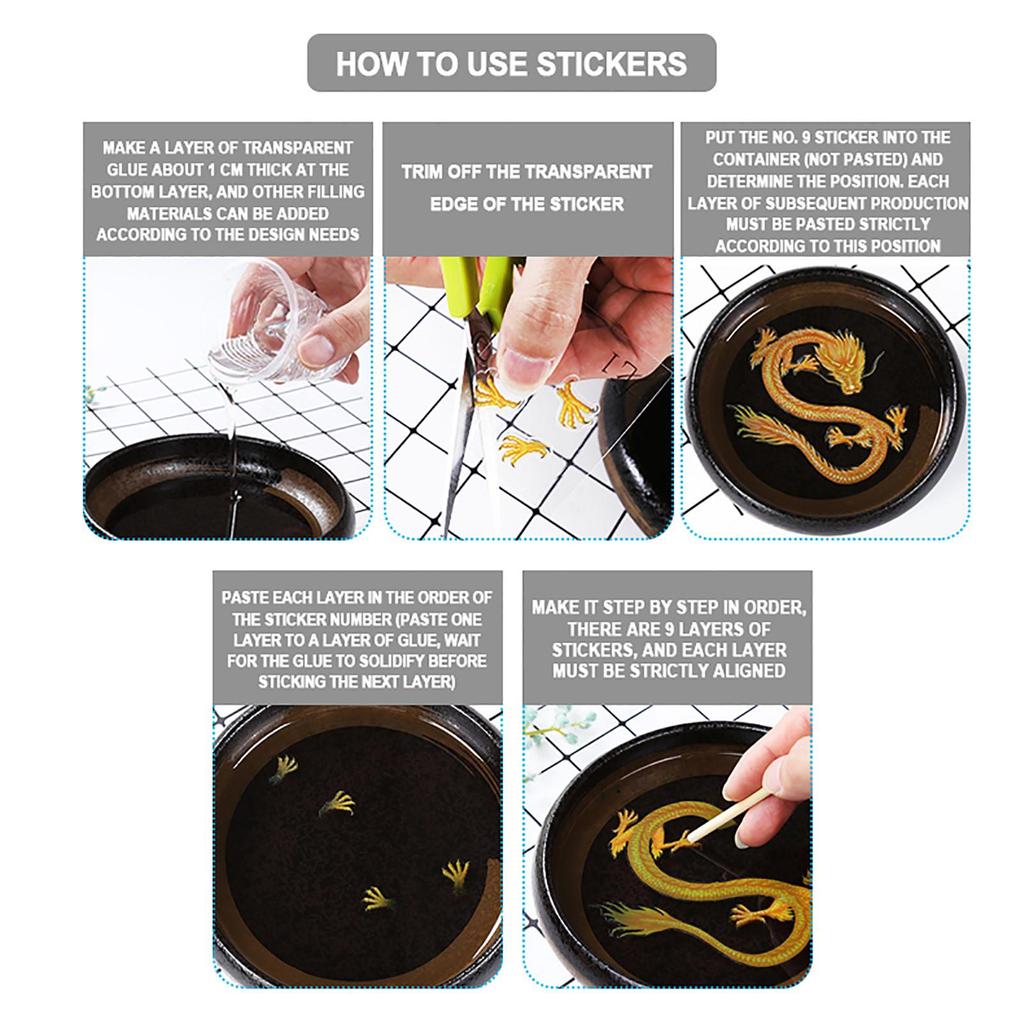 HOW TO USE STICKERS

MAKE A LAYER OF TRANSPARENT GLUE ABOUT 1 CM THICK AT THE BOTTOM LAYER, AND OTHER FILLING MATERIALS CAN BE ADDED ACCORDING TO THE DESIGN NEEDS

TRIM OFF THE TRANSPARENT EDGE OF THE STICKER

PUT THE NO. 9 STICKER INTO THE CONTAINER (NOT PASTED) AND DETERMINE THE POSITION. EACH LAYER OF SUBSEQUENT PRODUCTION MUST BE PASTED STRICTLY ACCORDING TO THIS POSITION

PASTE EACH LAYER IN THE ORDER OF THE STICKER NUMBER (PASTE ONE LAYER TO A LAYER OF GLUE, WAIT FOR THE GLUE TO SOLIDIFY BEFORE STICKING THE NEXT LAYER)

MAKE IT STEP BY STEP IN ORDER, THERE ARE 9 LAYERS OF STICKERS, AND EACH LAYER MUST BE STRICTLY ALIGNED