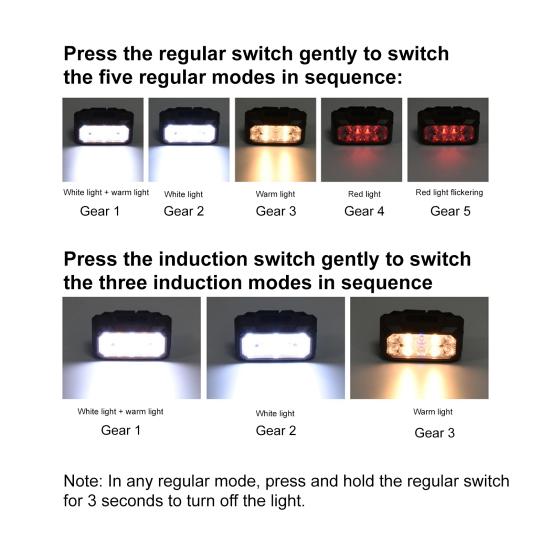 Press the regular switch gently to switch the five regular modes in sequence:

White light + warm light
Gear 1

White light
Gear 2

Warm light
Gear 3

Red light
Gear 4

Red light flickering
Gear 5

Press the induction switch gently to switch the three induction modes in sequence

White light + warm light
Gear 1

White light
Gear 2

Warm light
Gear 3

Note: In any regular mode, press and hold the regular switch for 3 seconds to turn off the light.