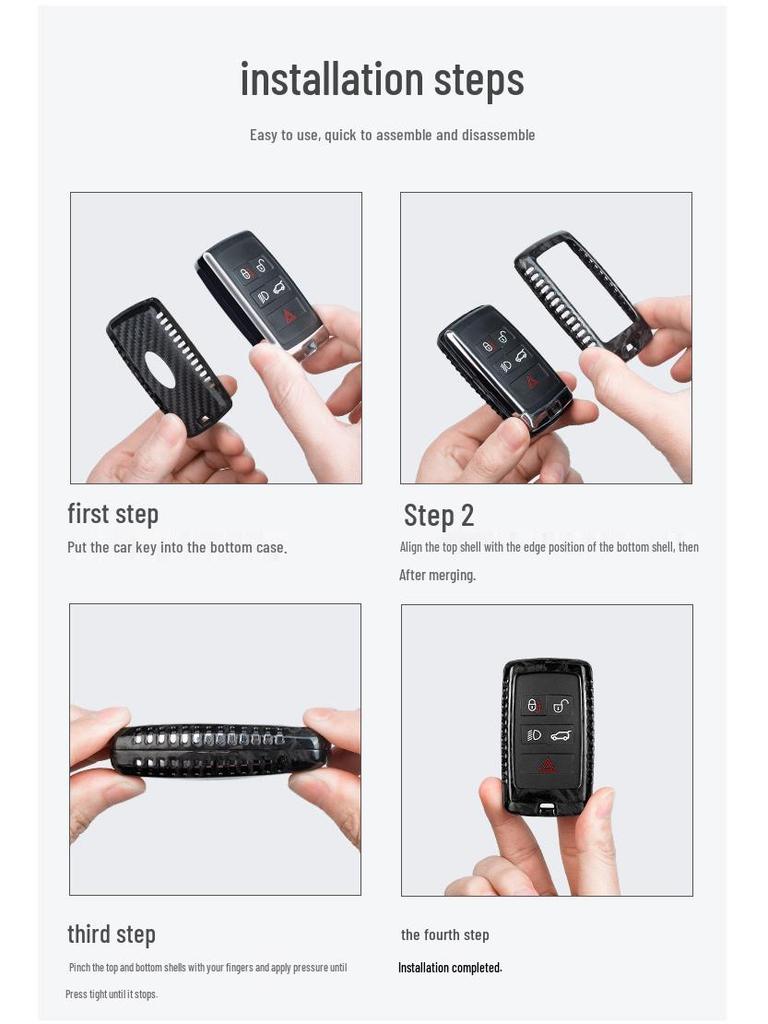 installation steps

Easy to use, quick to assemble and disassemble

first step

Put the car key into the bottom case.

Step 2

Align the top shell with the edge position of the bottom shell, then

After merging.

third step

Pinch the top and bottom shells with your fingers and apply pressure until

Press tight until it stops.

the fourth step

Installation completed.