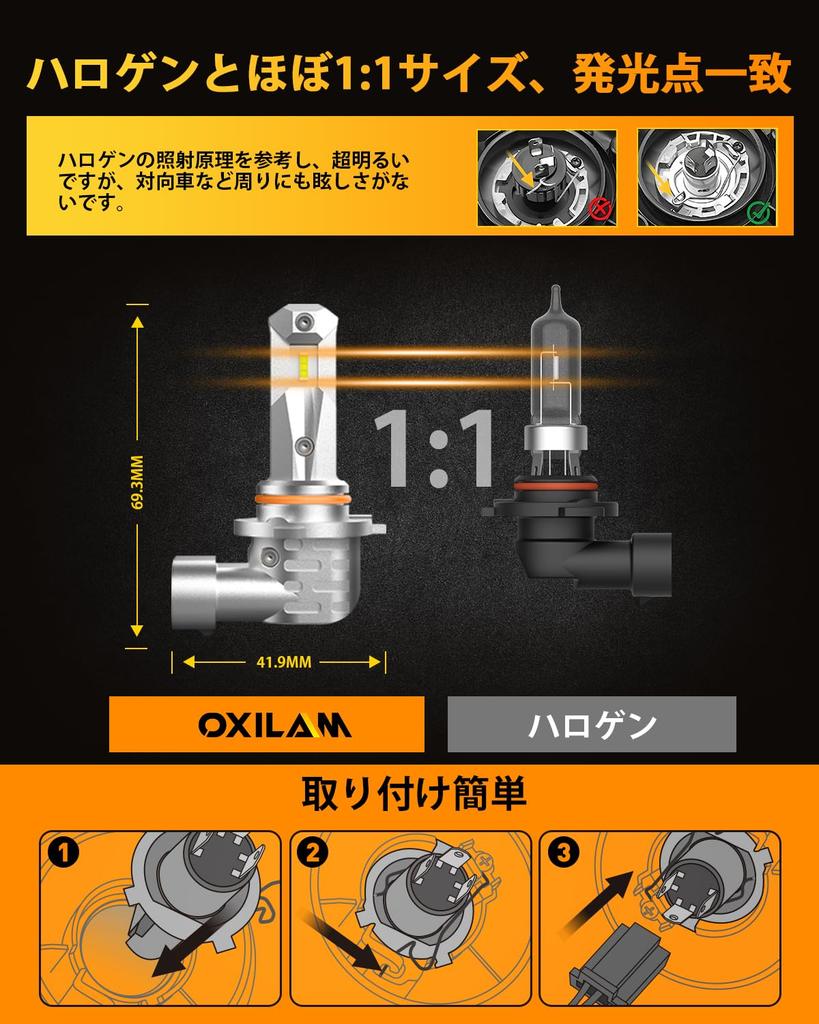 ハロゲンとほぼ1:1サイズ、発光点一致

ハロゲンの照射原理を参考し、超明るいですが、対向車など周りにも眩しさがないです。

69.3MM

1:1

41.9MM

OXILAM

ハロゲン

取り付け簡単

1

2

3