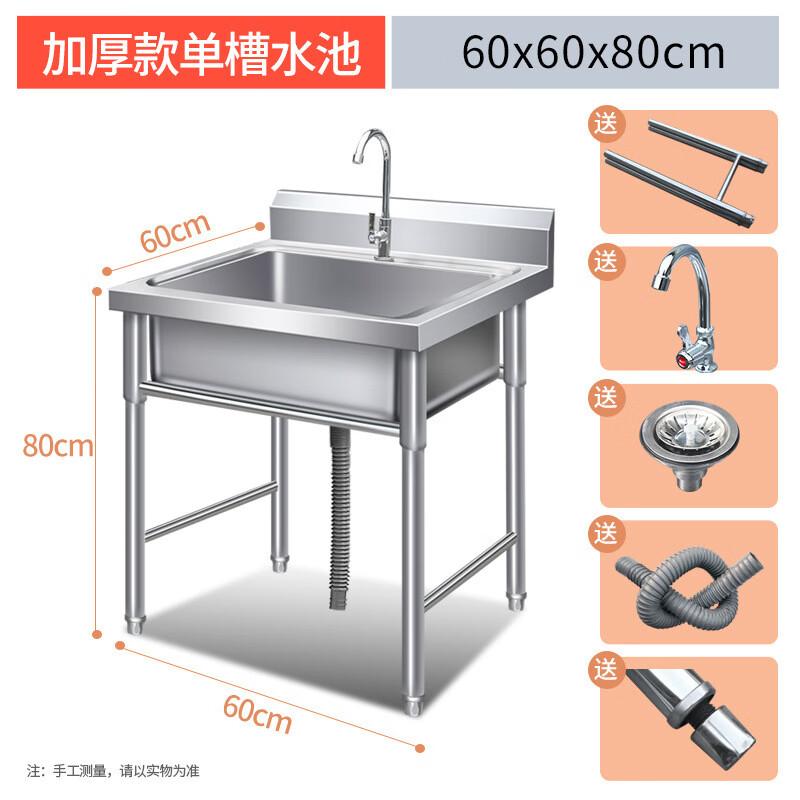 加厚款单槽水池

60x60x80cm

60cm

80cm

60cm

送

送

送

送

送

注：手工测量，请以实物为准