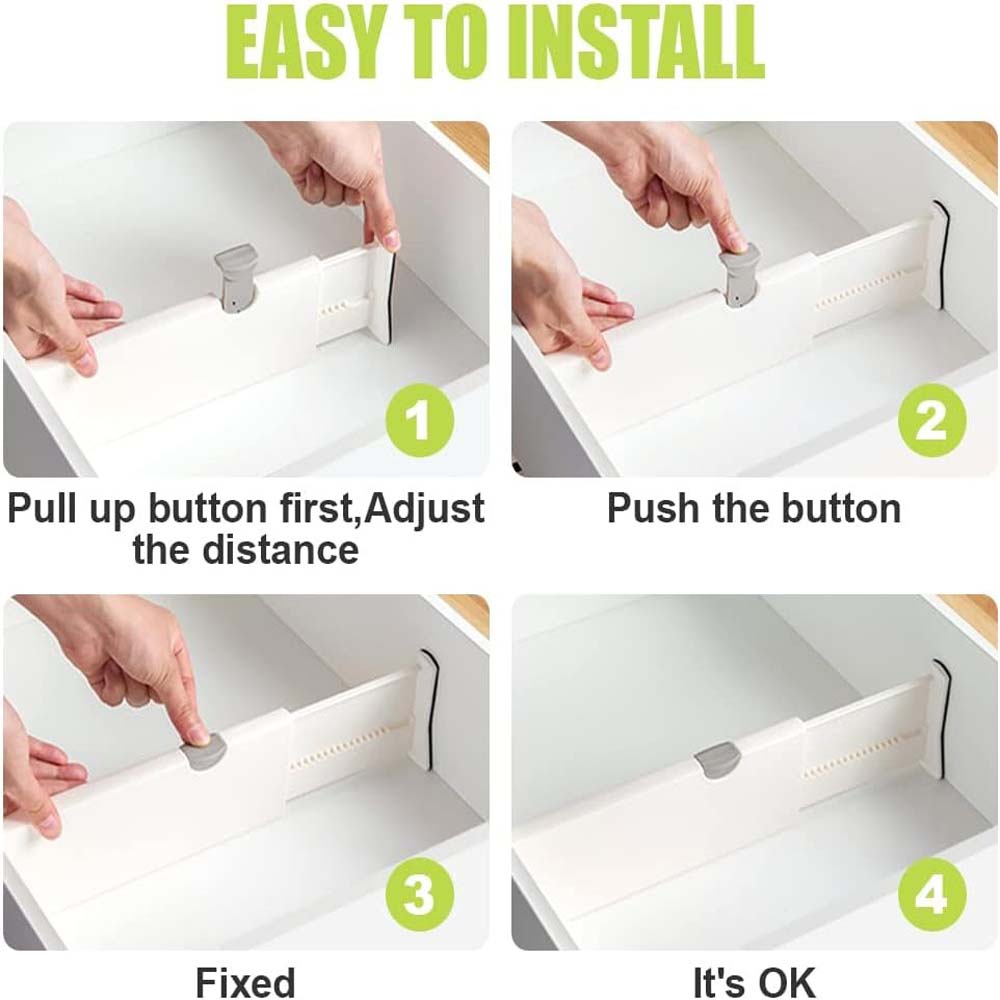 EASY TO INSTALL

1

Pull up button first,Adjust the distance

2

Push the button

3

Fixed

4

It's OK