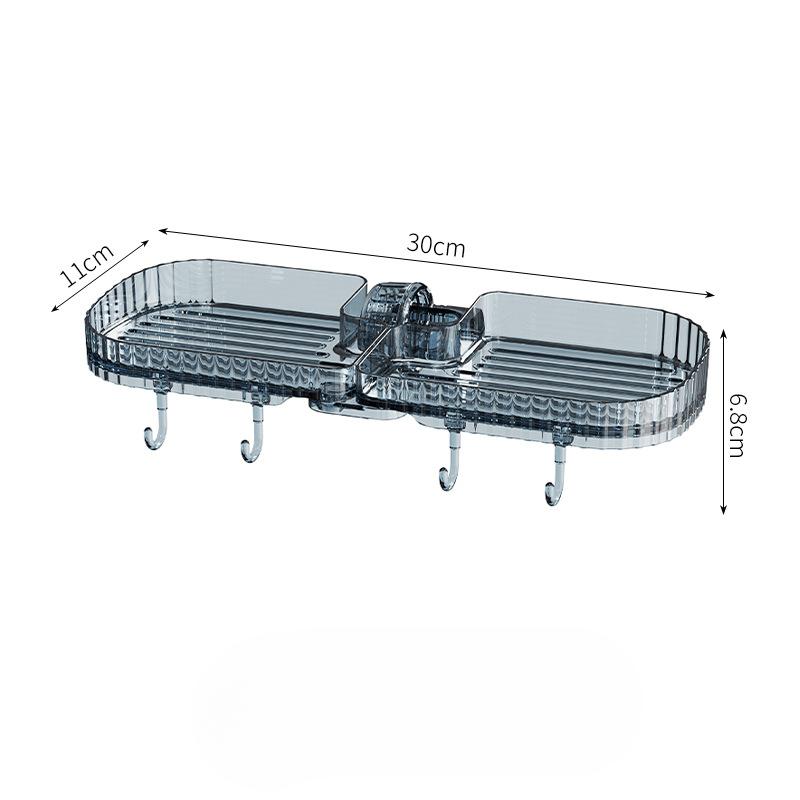 11cm
30cm
6.8cm