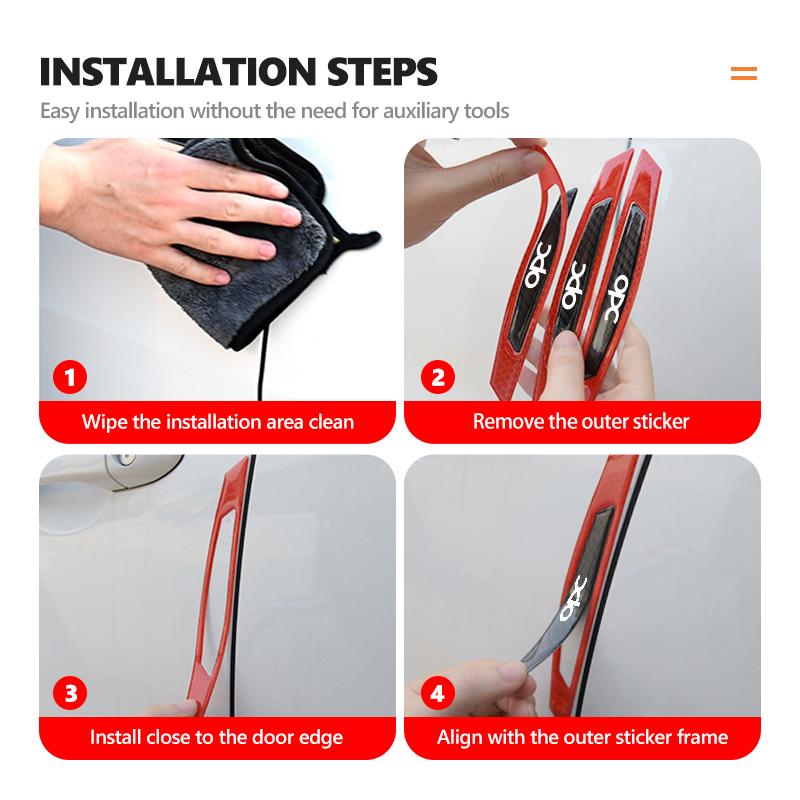 INSTALLATION STEPS

Easy installation without the need for auxiliary tools

1
Wipe the installation area clean

OPC OPC OPC

2
Remove the outer sticker

3
Install close to the door edge

OPC

4
Align with the outer sticker frame